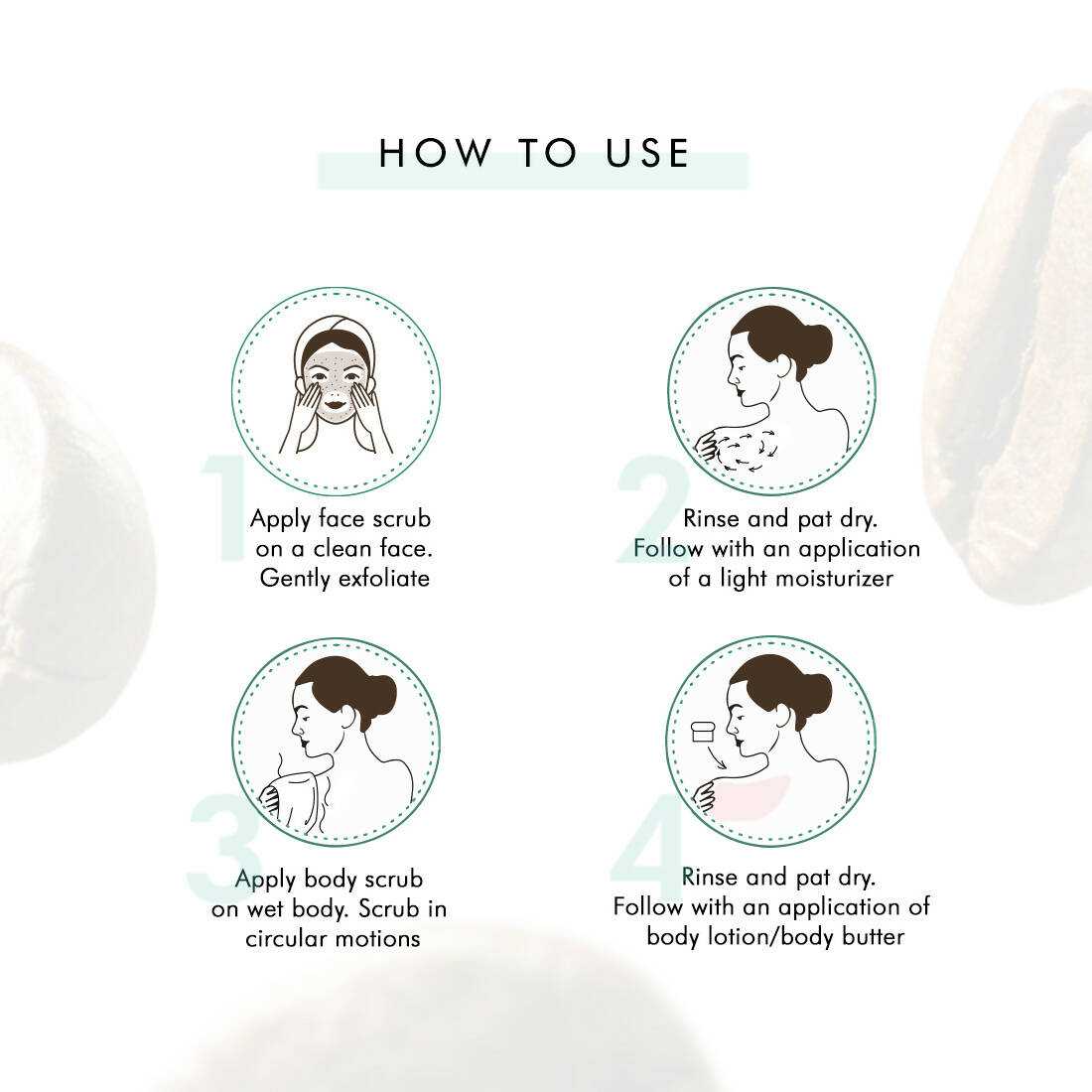 HOW TO USE

1
Apply face scrub on a clean face. Gently exfoliate

2
Rinse and pat dry. Follow with an application of a light moisturizer

3
Apply body scrub on wet body. Scrub in circular motions

4
Rinse and pat dry. Follow with an application of body lotion/body butter