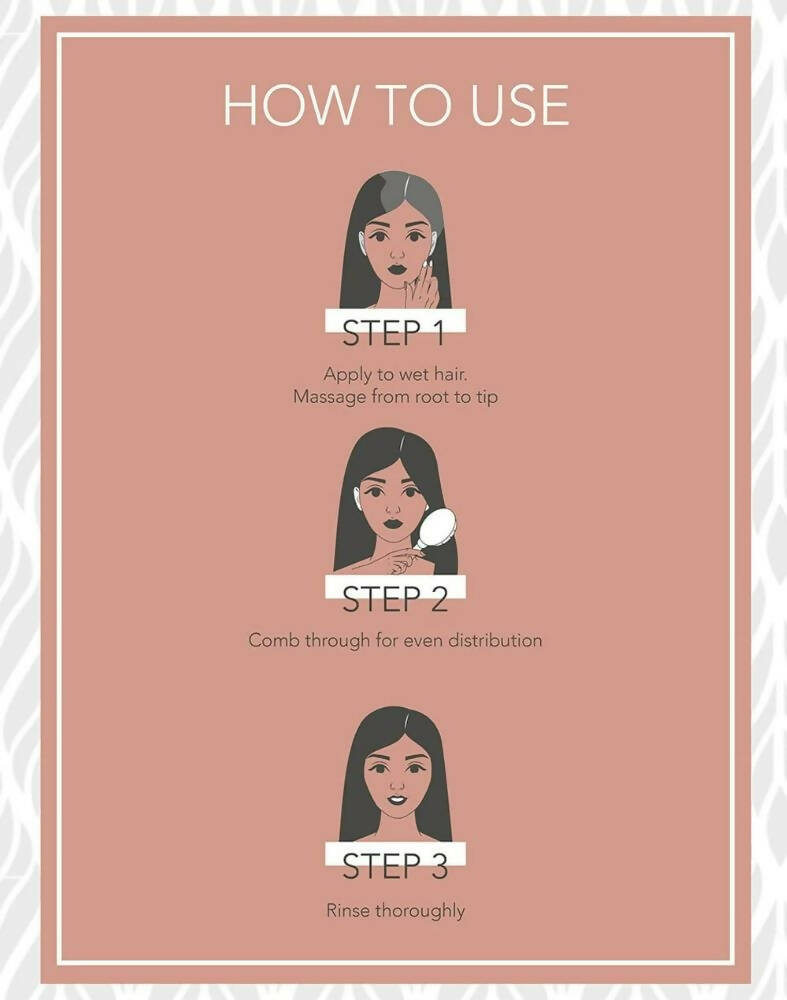 HOW TO USE

STEP 1

Apply to wet hair.
Massage from root to tip

STEP 2

Comb through for even distribution

STEP 3

Rinse thoroughly