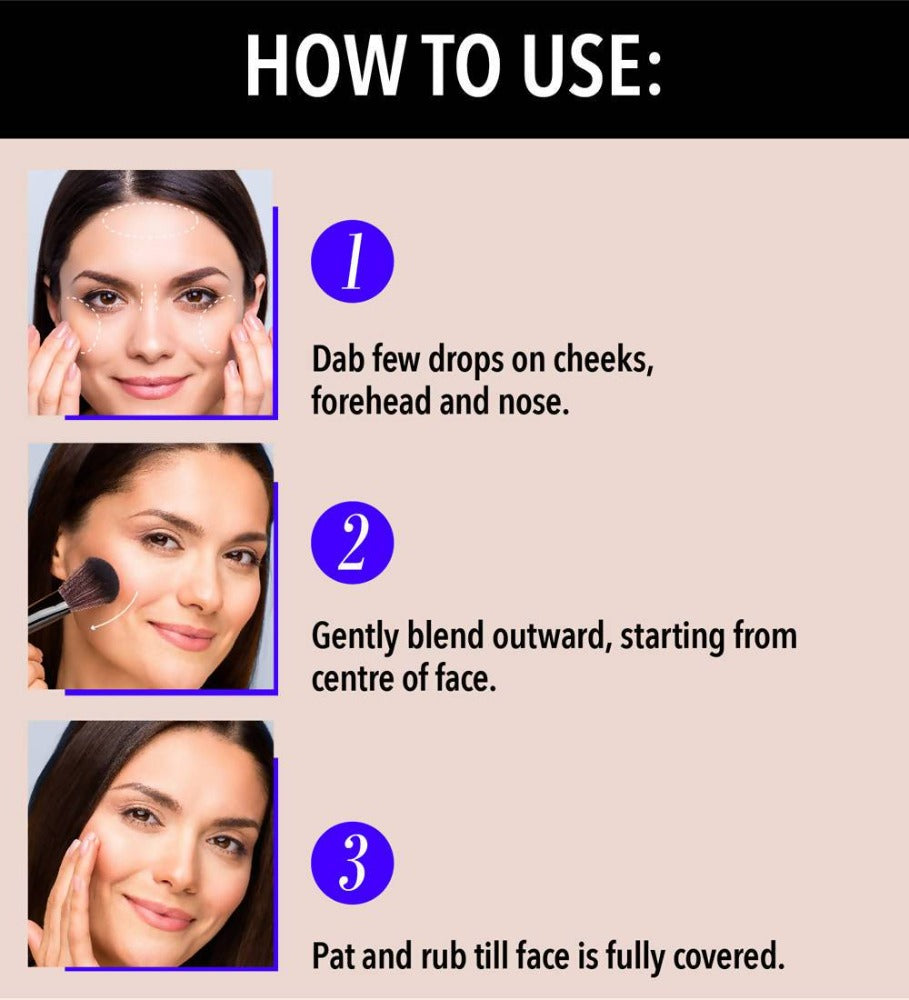 HOW TO USE:

1

Dab few drops on cheeks, forehead and nose.

2

Gently blend outward, starting from centre of face.

3

Pat and rub till face is fully covered.