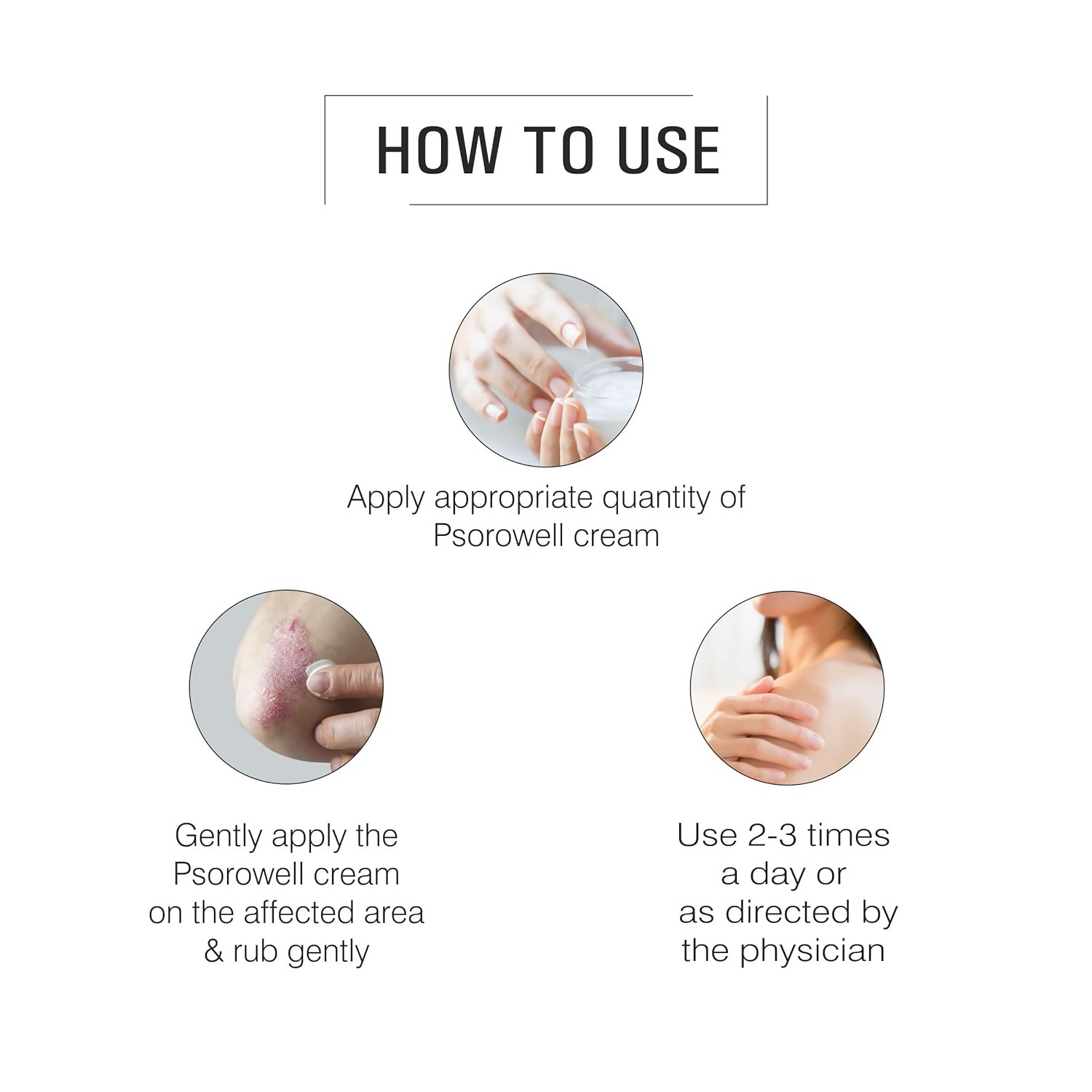 HOW TO USE

Apply appropriate quantity of Psorowell cream

Gently apply the Psorowell cream on the affected area & rub gently

Use 2-3 times a day or as directed by the physician