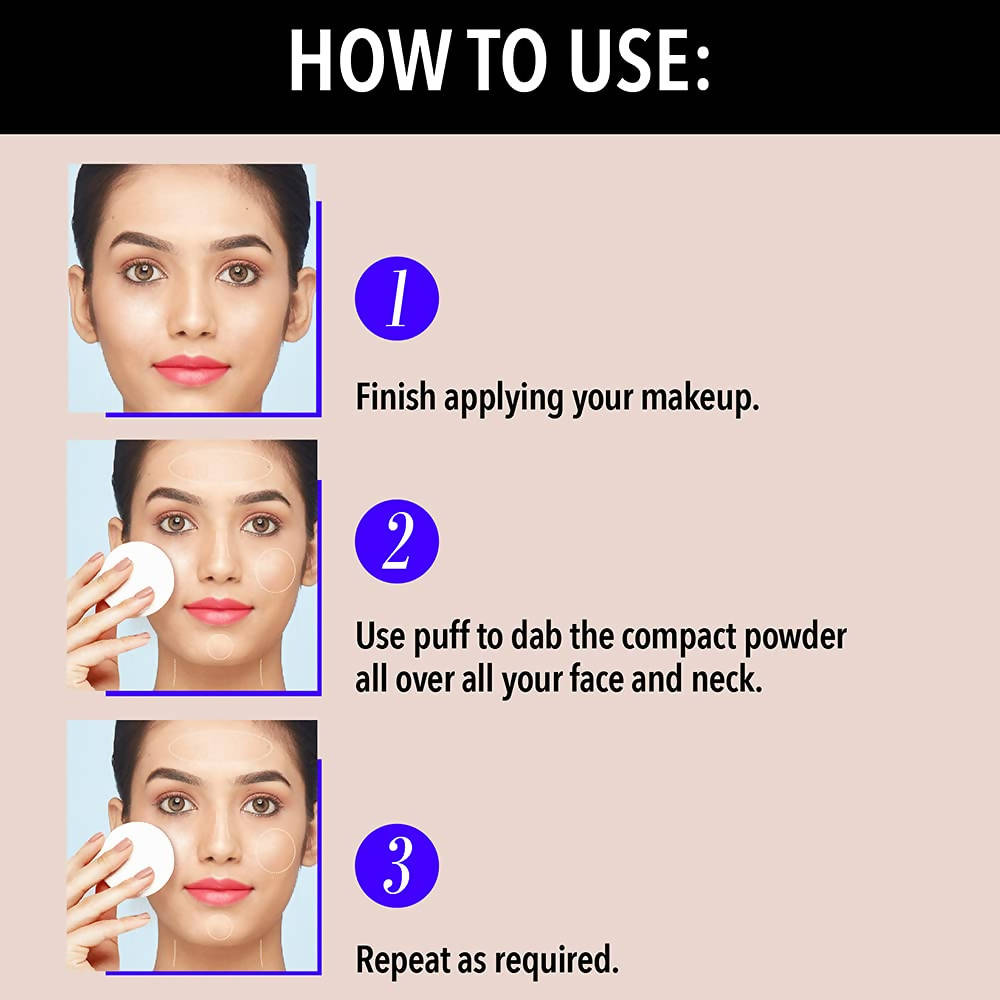 HOW TO USE:

1

Finish applying your makeup.

2

Use puff to dab the compact powder all over all your face and neck.

3

Repeat as required.