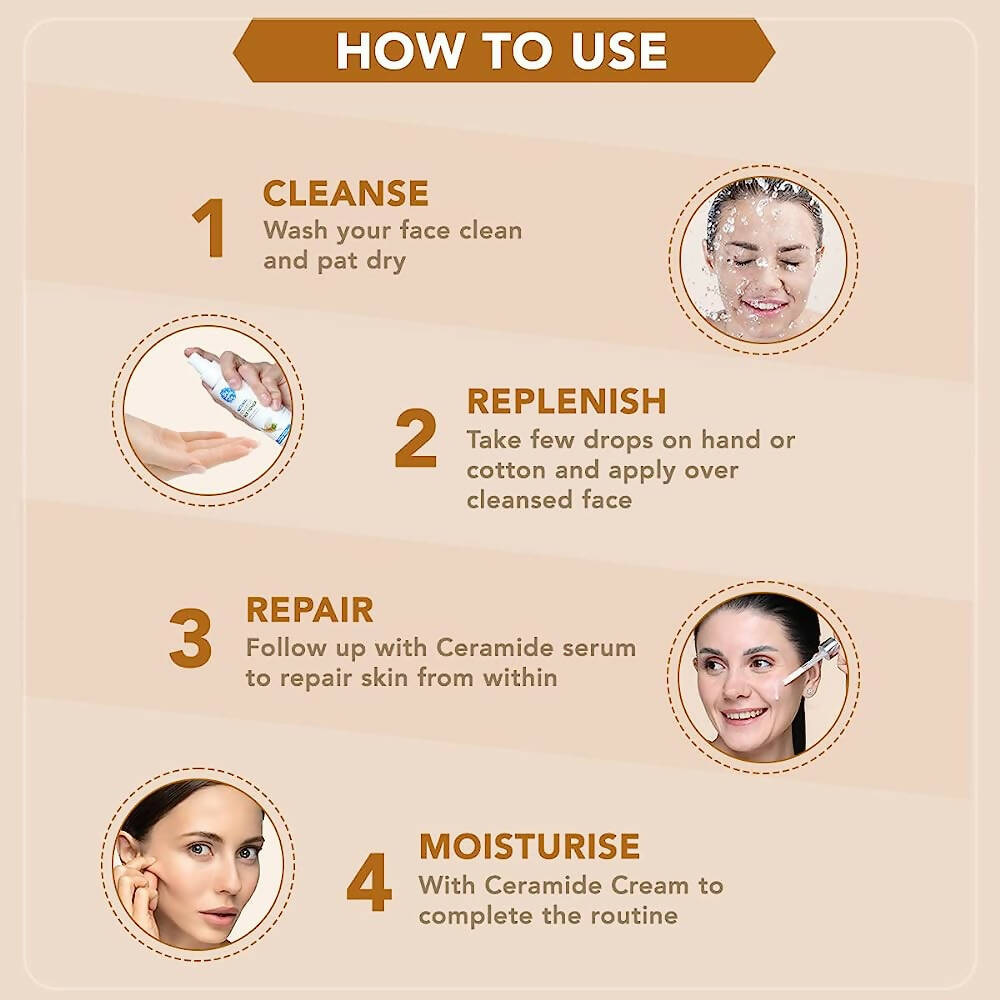 HOW TO USE

1 CLEANSE
Wash your face clean and pat dry

2 REPLENISH
Take few drops on hand or cotton and apply over cleansed face

3 REPAIR
Follow up with Ceramide serum to repair skin from within

4 MOISTURISE
With Ceramide Cream to complete the routine