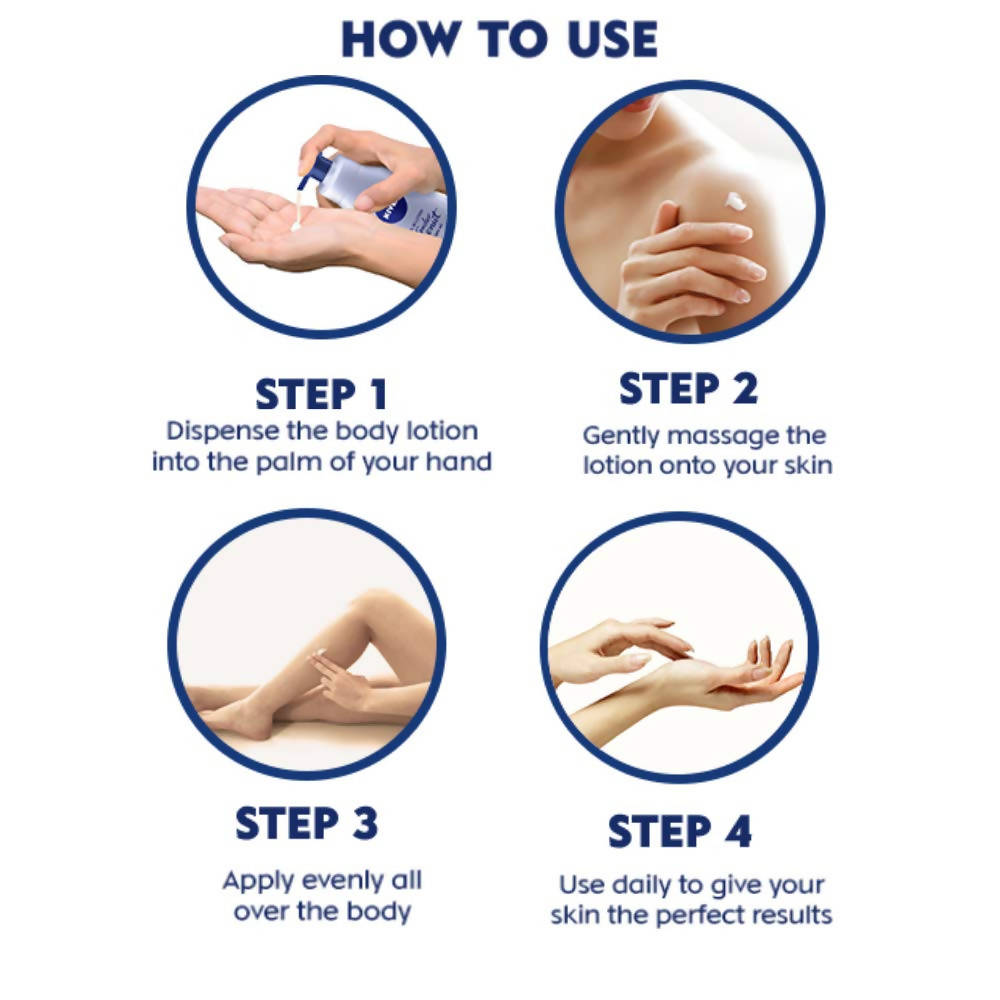 HOW TO USE

NIVEA

STEP 1
Dispense the body lotion into the palm of your hand

STEP 2
Gently massage the lotion onto your skin

STEP 3
Apply evenly all over the body

STEP 4
Use daily to give your skin the perfect results