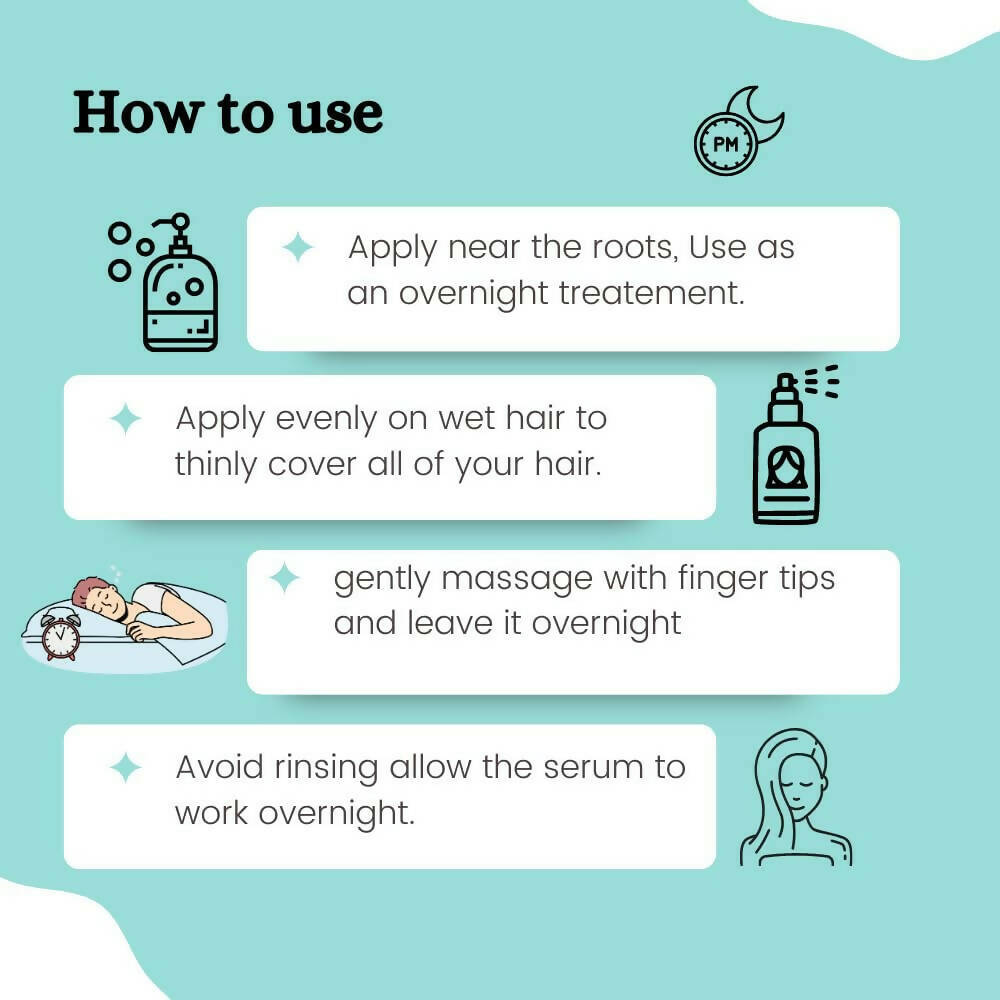 How to use

PM

Apply near the roots, Use as an overnight treatement.

Apply evenly on wet hair to thinly cover all of your hair.

gently massage with finger tips and leave it overnight

Avoid rinsing allow the serum to work overnight.