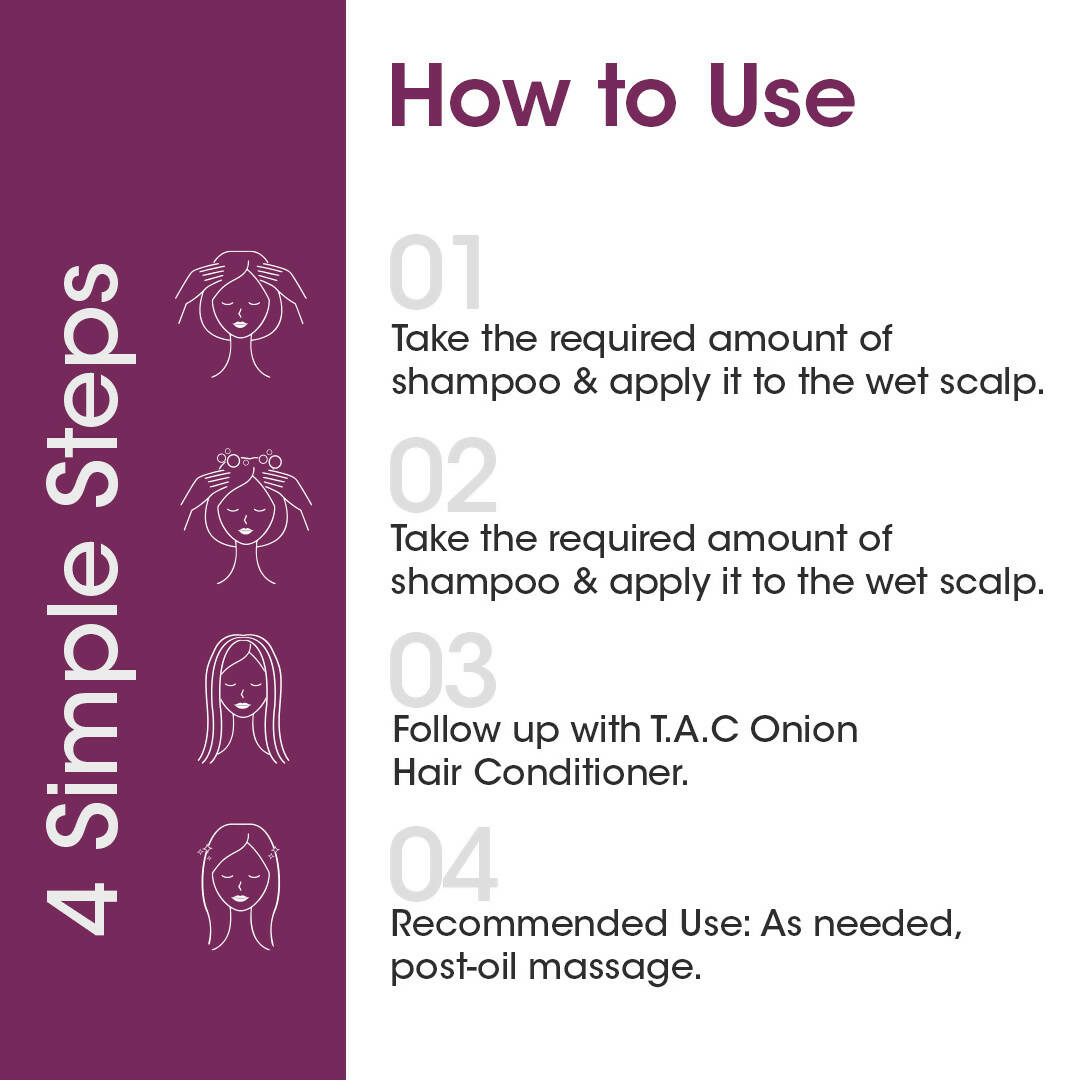 4 Simple Steps

How to Use

01
Take the required amount of shampoo & apply it to the wet scalp.

02
Take the required amount of shampoo & apply it to the wet scalp.

03
Follow up with T.A.C Onion Hair Conditioner.

04
Recommended Use: As needed, post-oil massage.