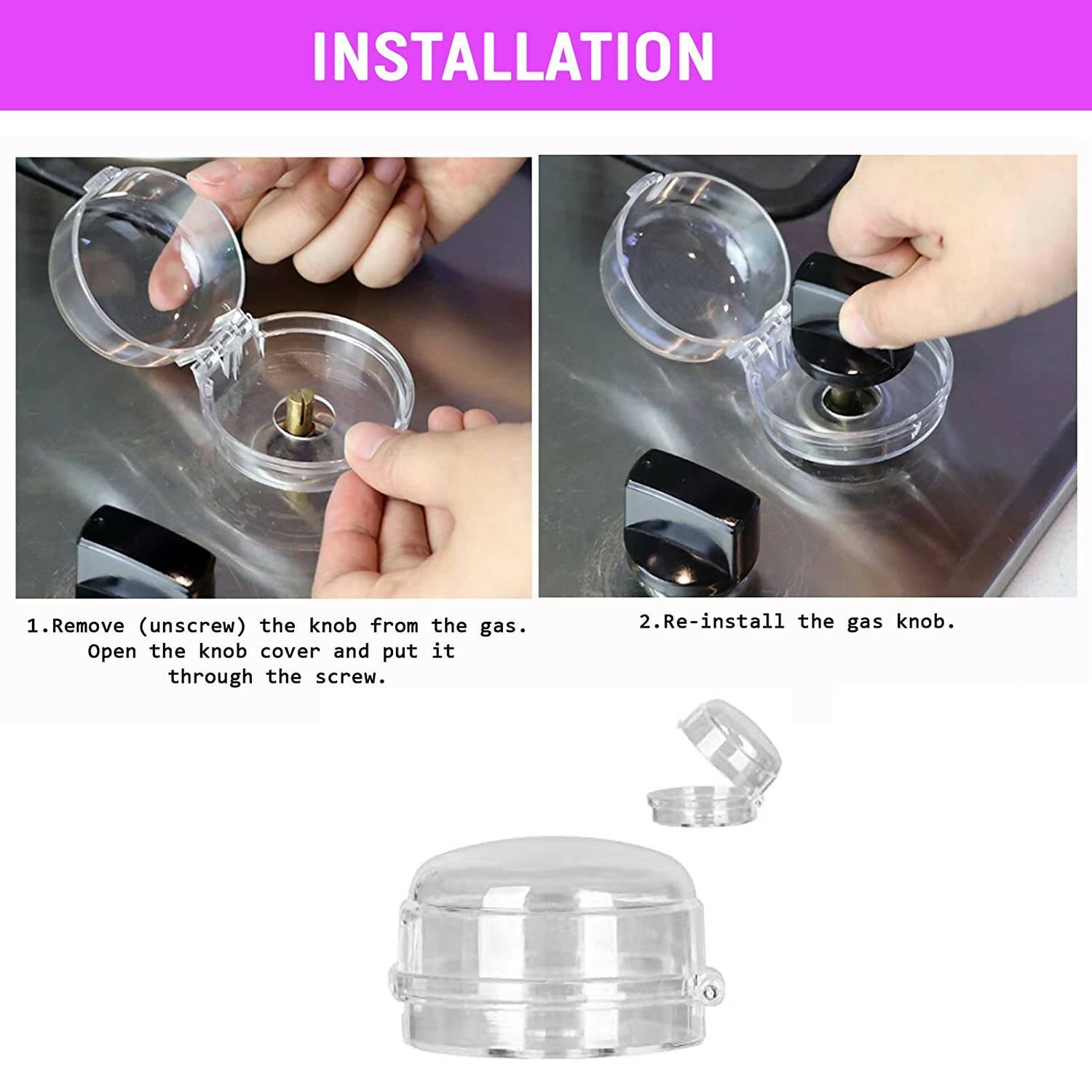 INSTALLATION

1.Remove (unscrew) the knob from the gas. Open the knob cover and put it through the screw.

2.Re-install the gas knob.