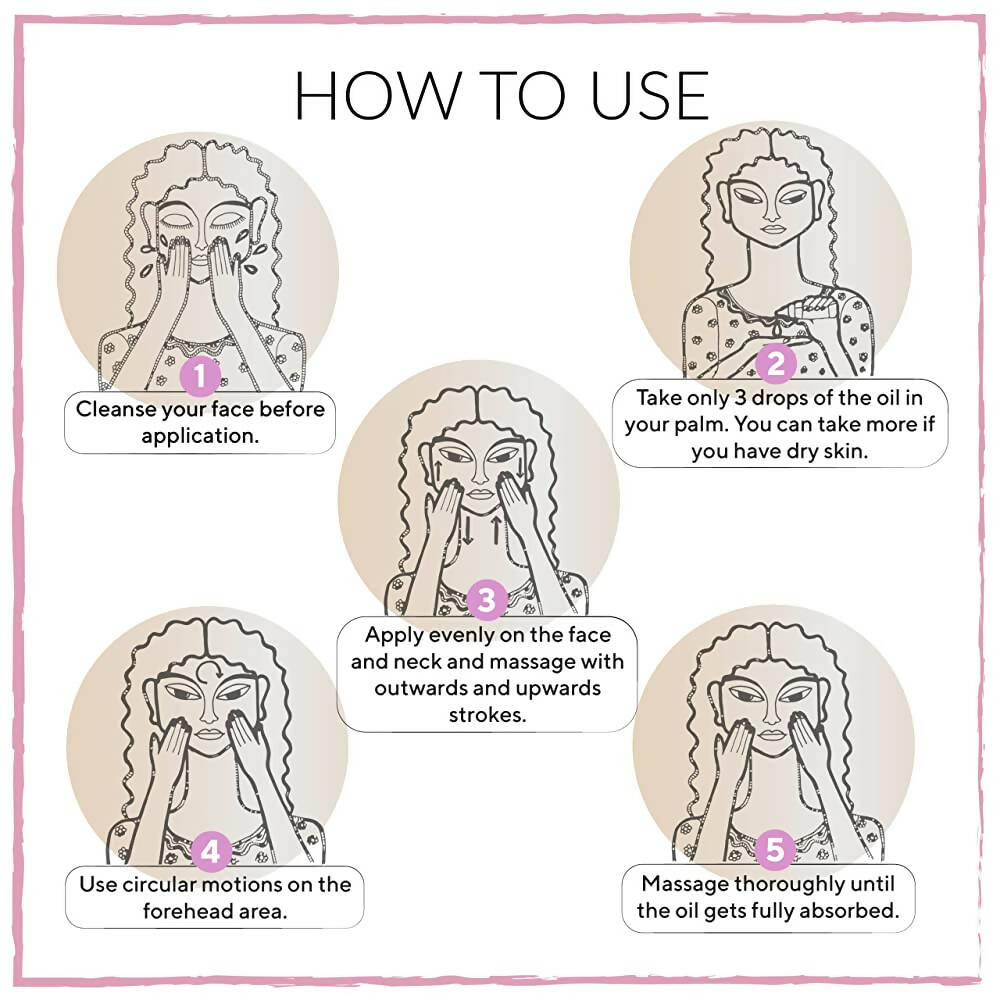 HOW TO USE

1
Cleanse your face before application.

2
Take only 3 drops of the oil in your palm. You can take more if you have dry skin.

3
Apply evenly on the face and neck and massage with outwards and upwards strokes.

4
Use circular motions on the forehead area.

5
Massage thoroughly until the oil gets fully absorbed.