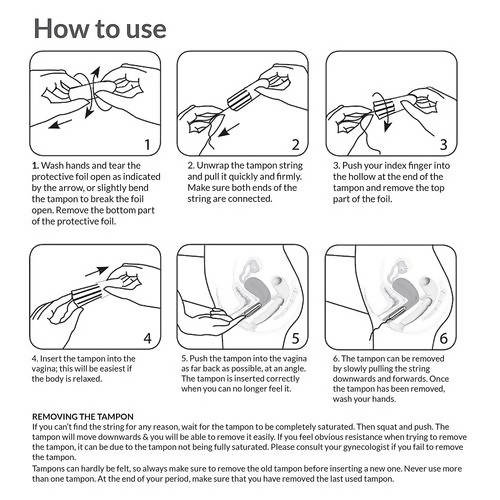 How to use

1

1. Wash hands and tear the protective foil open as indicated by the arrow, or slightly bend the tampon to break the foil open. Remove the bottom part of the protective foil.

2

2. Unwrap the tampon string and pull it quickly and firmly. Make sure both ends of the string are connected.

3

3. Push your index finger into the hollow at the end of the tampon and remove the top part of the foil.

4

4. Insert the tampon into the vagina; this will be easiest if the body is relaxed.

5

5. Push the tampon into the vagina as far back as possible, at an angle. The tampon is inserted correctly when you can no longer feel it.

6

6. The tampon can be removed by slowly pulling the string downwards and forwards. Once the tampon has been removed, wash your hands.

REMOVING THE TAMPON
If you can't find the string for any reason, wait for the tampon to be completely saturated. Then squat and push. The tampon will move downwards & you will be able to remove it easily. If you feel obvious resistance when trying to remove the tampon, it can be due to the tampon not being fully saturated. Please consult your gynecologist if you fail to remove the tampon.
Tampons can hardly be felt, so always make sure to remove the old tampon before inserting a new one. Never use more than one tampon. At the end of your period, make sure that you have removed the last used tampon.