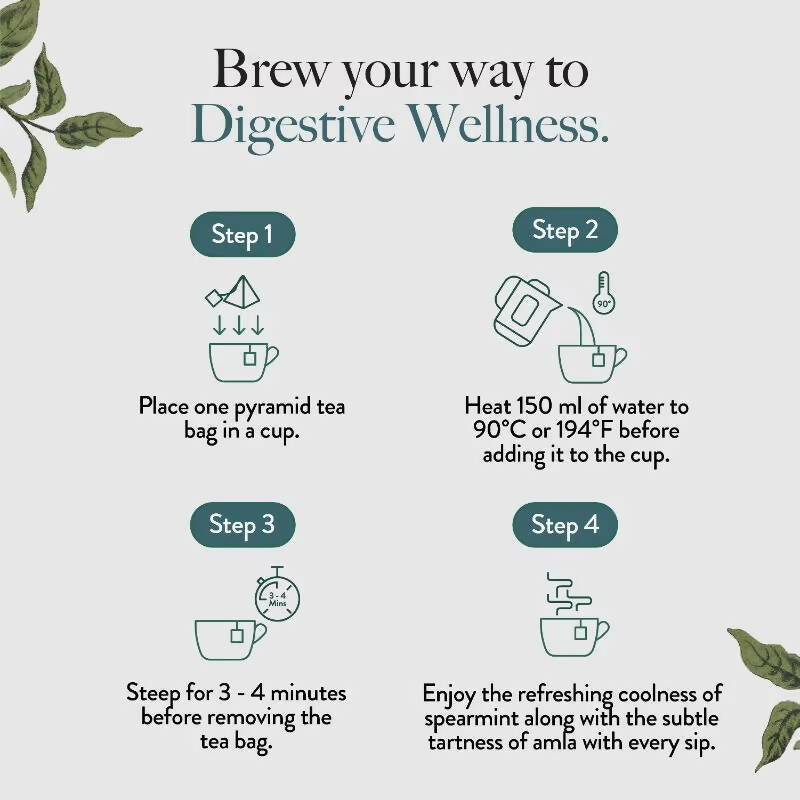 Brew your way to
Digestive Wellness.

Step 1

Place one pyramid tea bag in a cup.

Step 2

90°

Heat 150 ml of water to 90°C or 194°F before adding it to the cup.

Step 3

3 - 4 Mins

Steep for 3 - 4 minutes before removing the tea bag.

Step 4

Enjoy the refreshing coolness of spearmint along with the subtle tartness of amla with every sip.