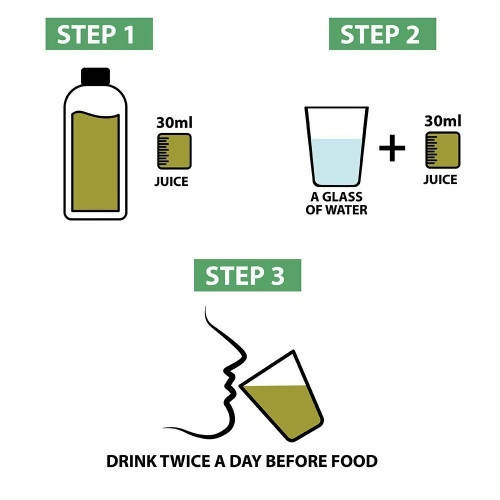 STEP 1

30ml

JUICE

STEP 2

A GLASS OF WATER

+

30ml

JUICE

STEP 3

DRINK TWICE A DAY BEFORE FOOD