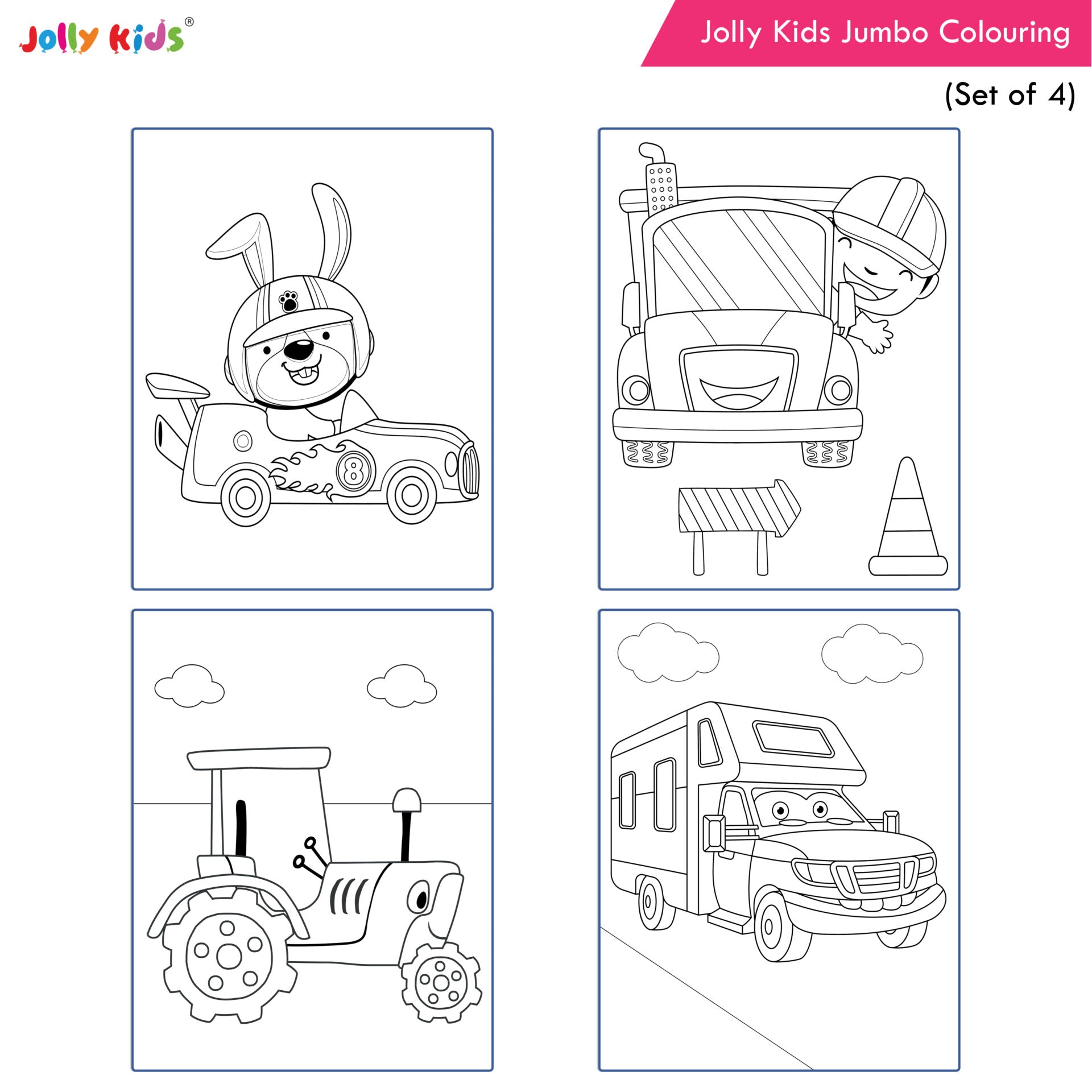 Jolly Kids®

Jolly Kids Jumbo Colouring

(Set of 4)

8