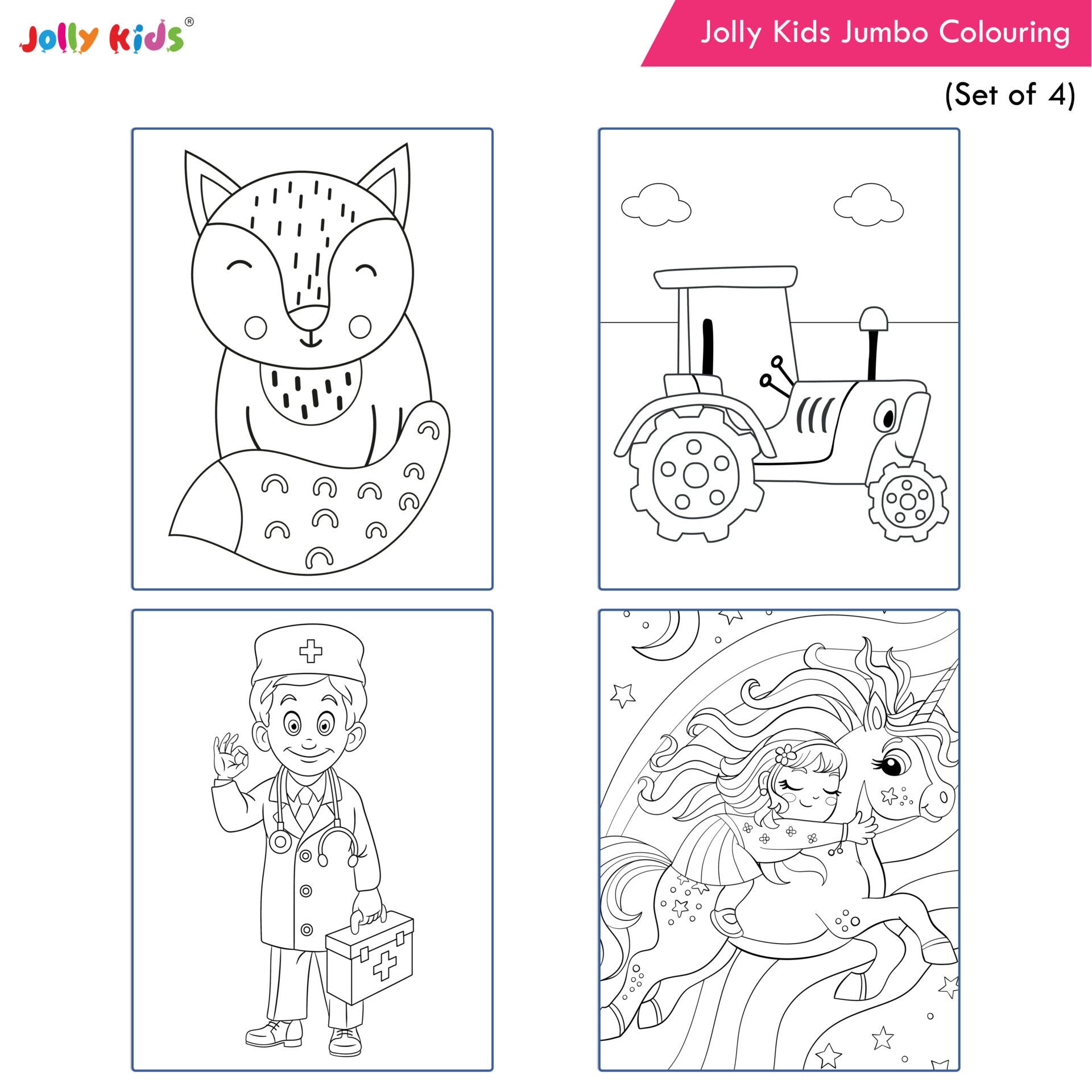 Jolly Kids®

Jolly Kids Jumbo Colouring

(Set of 4)