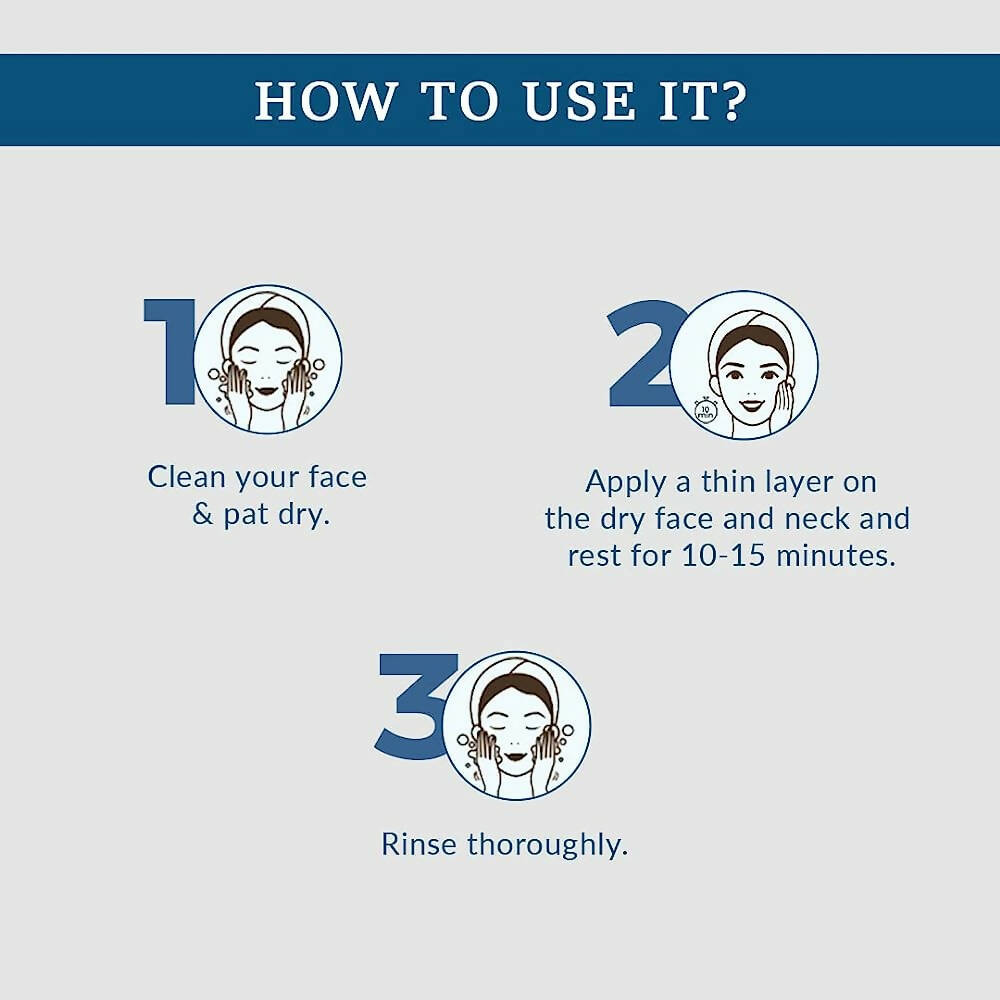 HOW TO USE IT?

1

Clean your face & pat dry.

2

10 min

Apply a thin layer on the dry face and neck and rest for 10-15 minutes.

3

Rinse thoroughly.