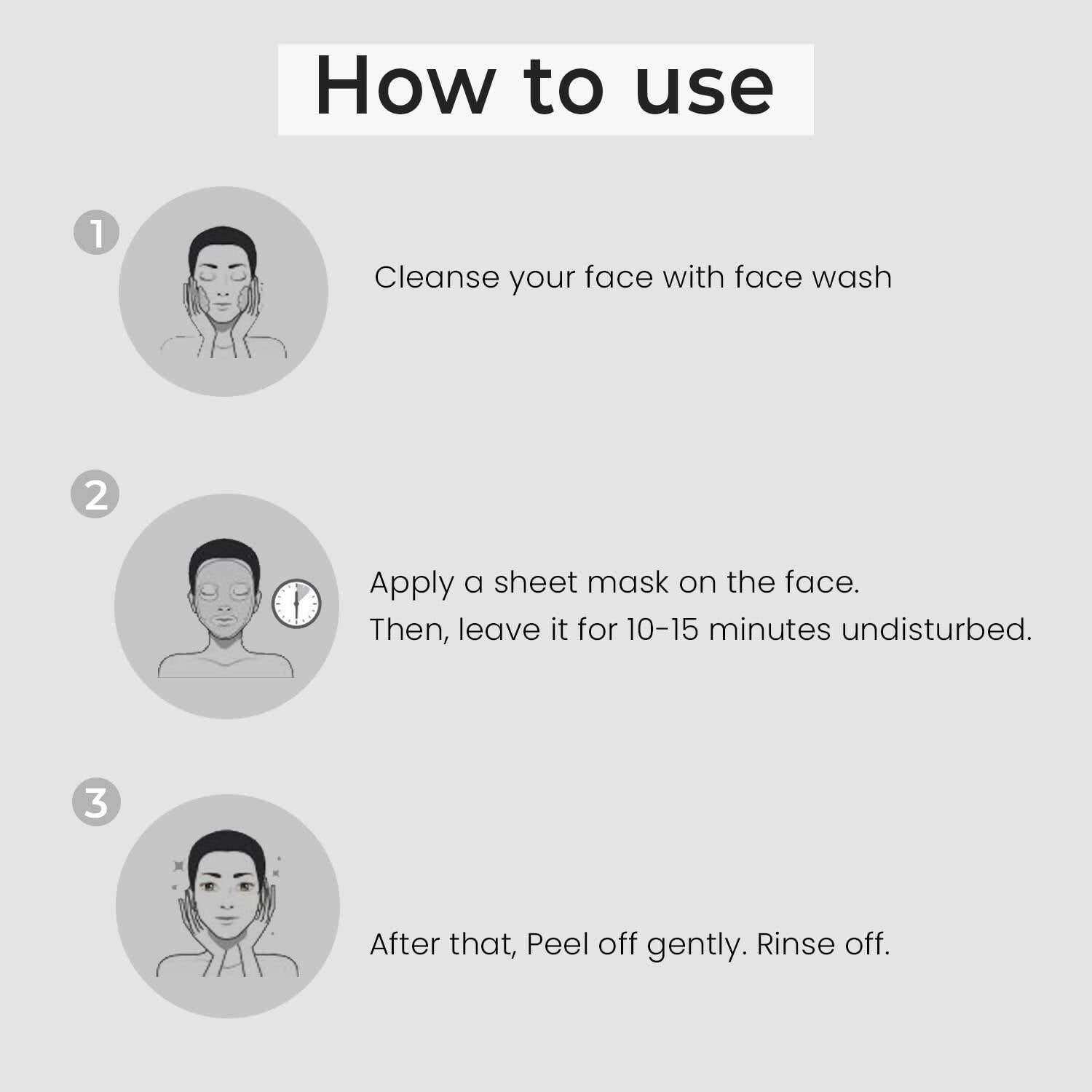 How to use

1

Cleanse your face with face wash

2

Apply a sheet mask on the face.
Then, leave it for 10-15 minutes undisturbed.

3

After that, Peel off gently. Rinse off.