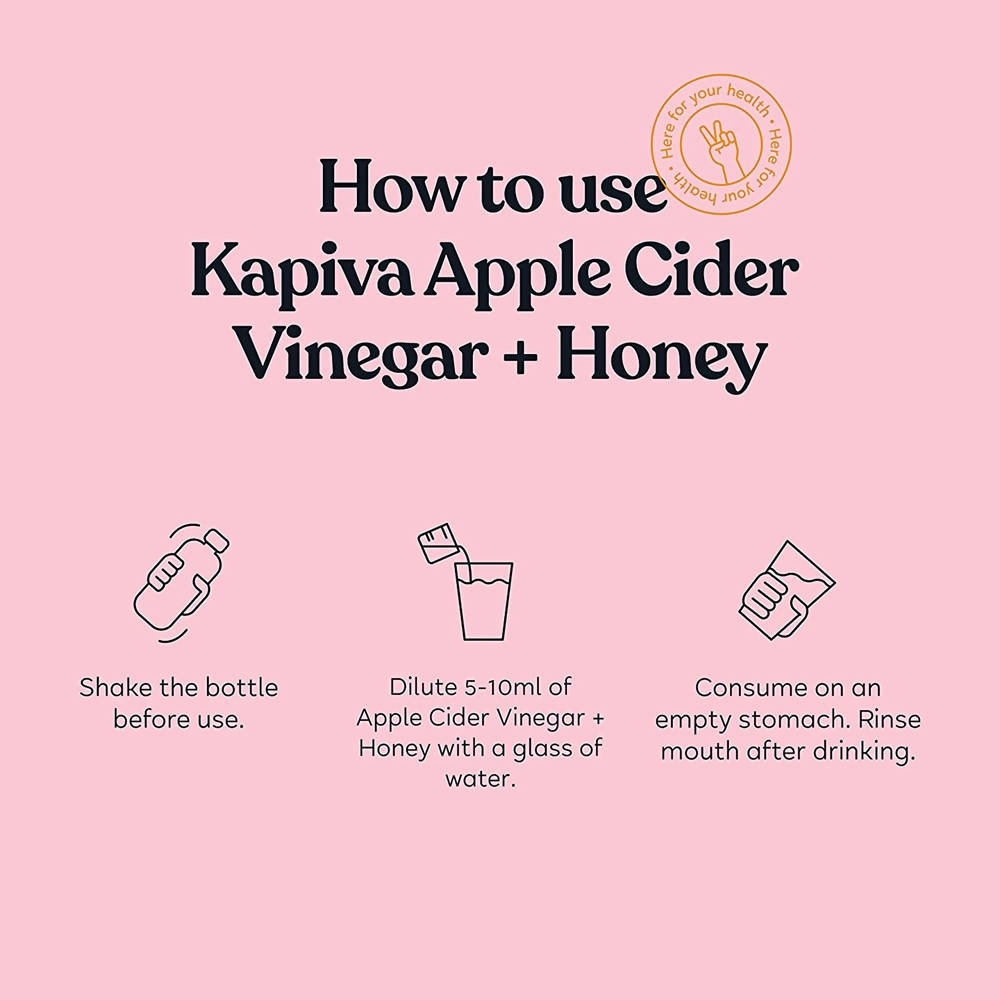 Here for your health • Here for your health •

How to use Kapiva Apple Cider Vinegar + Honey

Shake the bottle before use.

Dilute 5-10ml of Apple Cider Vinegar + Honey with a glass of water.

Consume on an empty stomach. Rinse mouth after drinking.