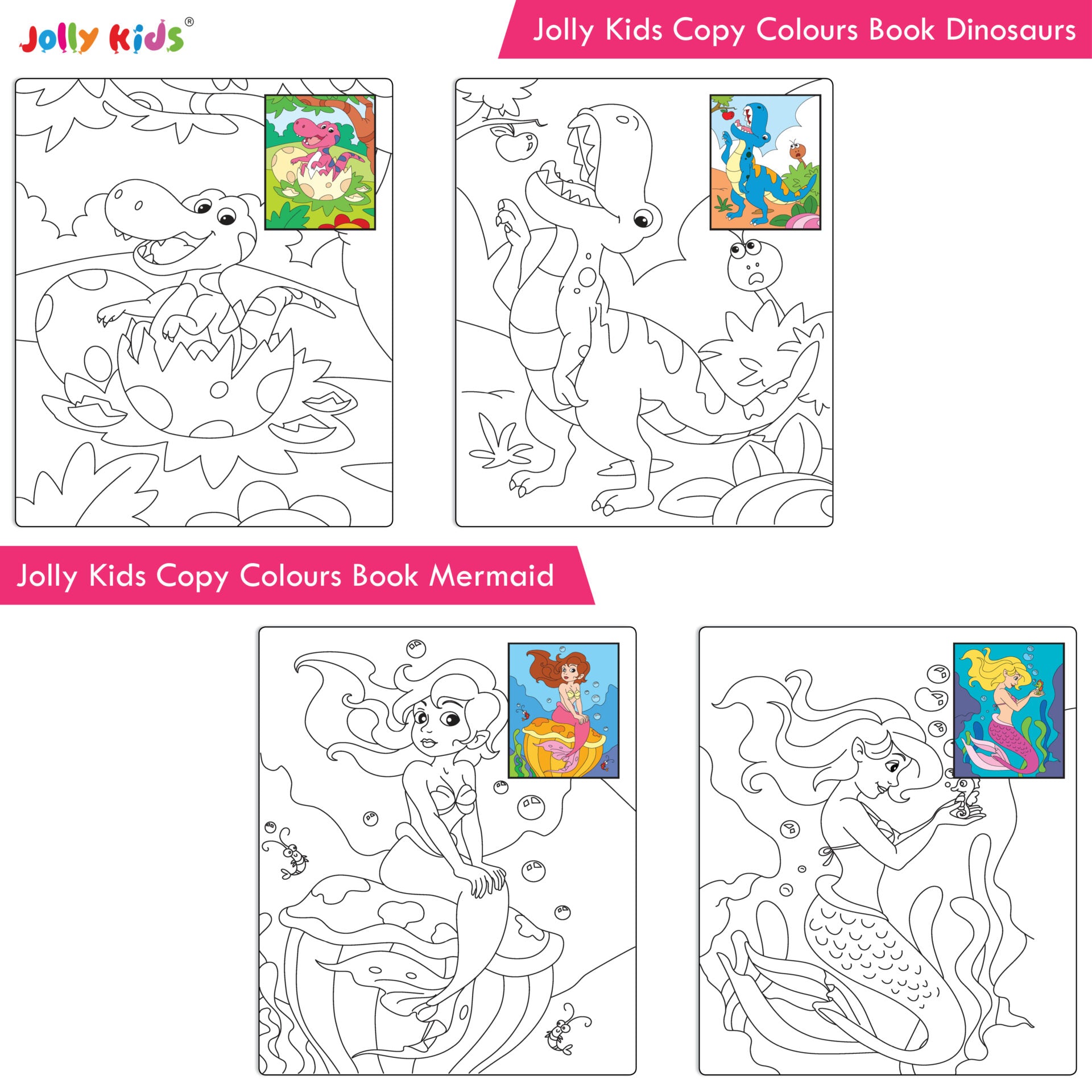 Jolly Kids®

Jolly Kids Copy Colours Book Dinosaurs

Jolly Kids Copy Colours Book Mermaid