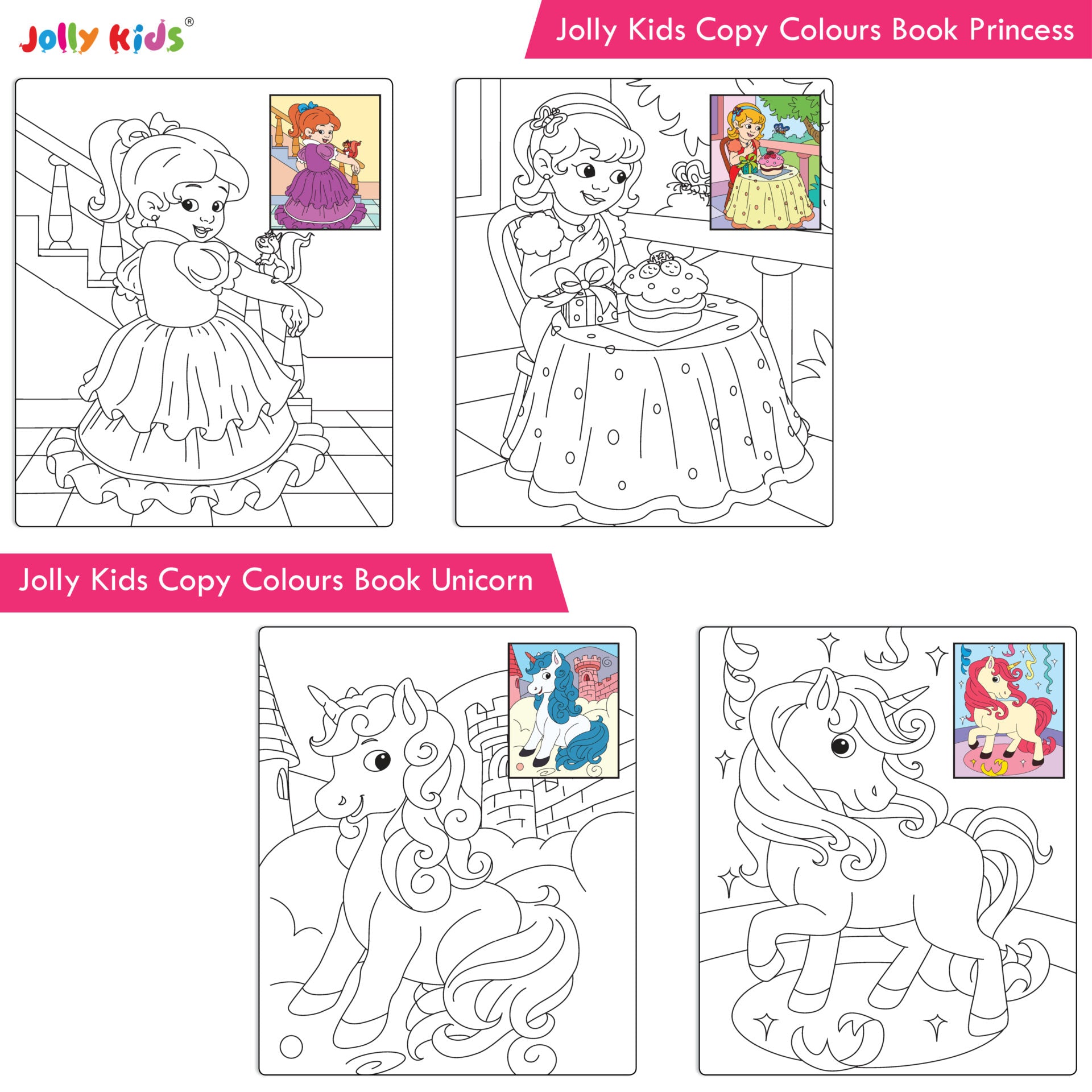 Jolly Kids®

Jolly Kids Copy Colours Book Princess

Jolly Kids Copy Colours Book Unicorn