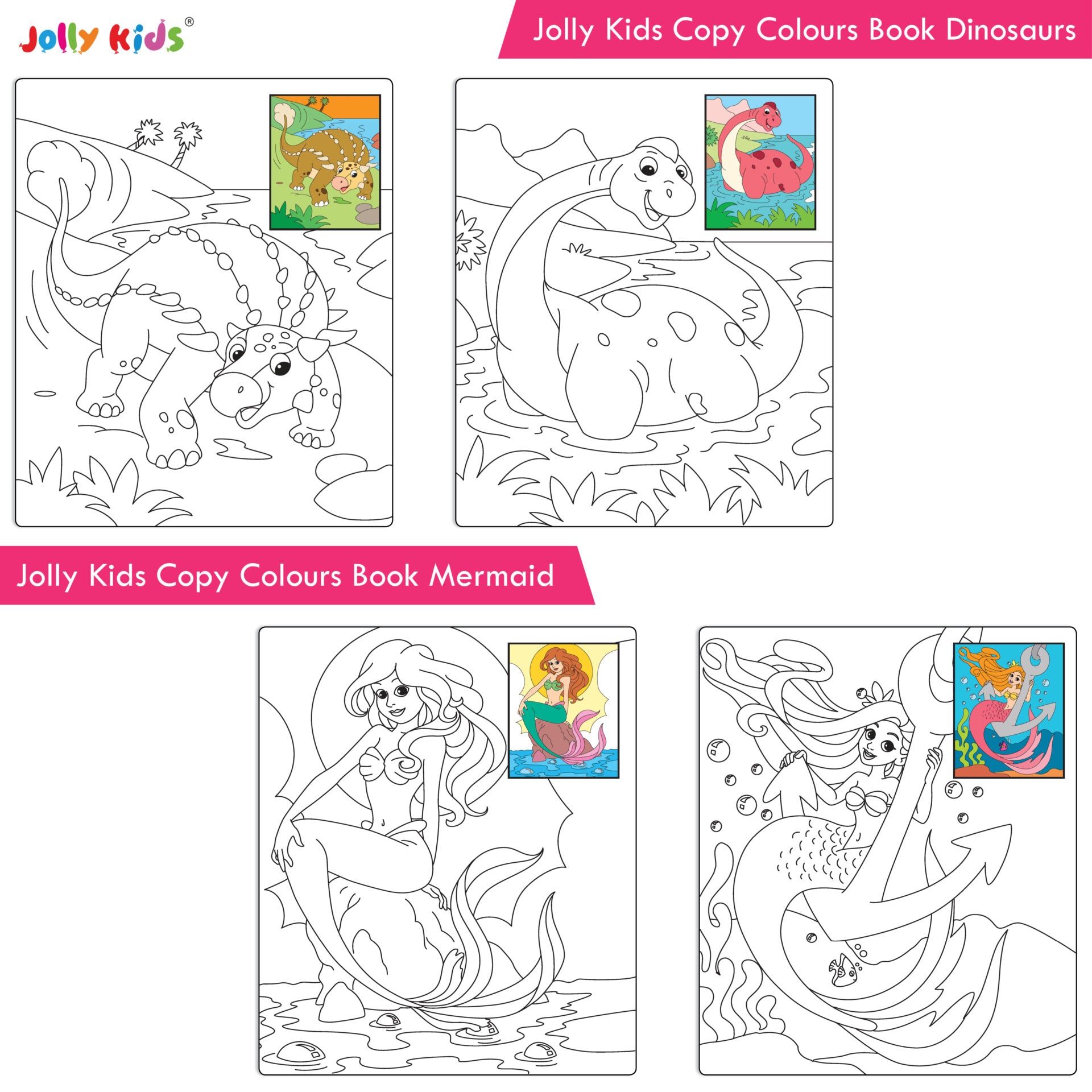 Jolly Kids®

Jolly Kids Copy Colours Book Dinosaurs

Jolly Kids Copy Colours Book Mermaid