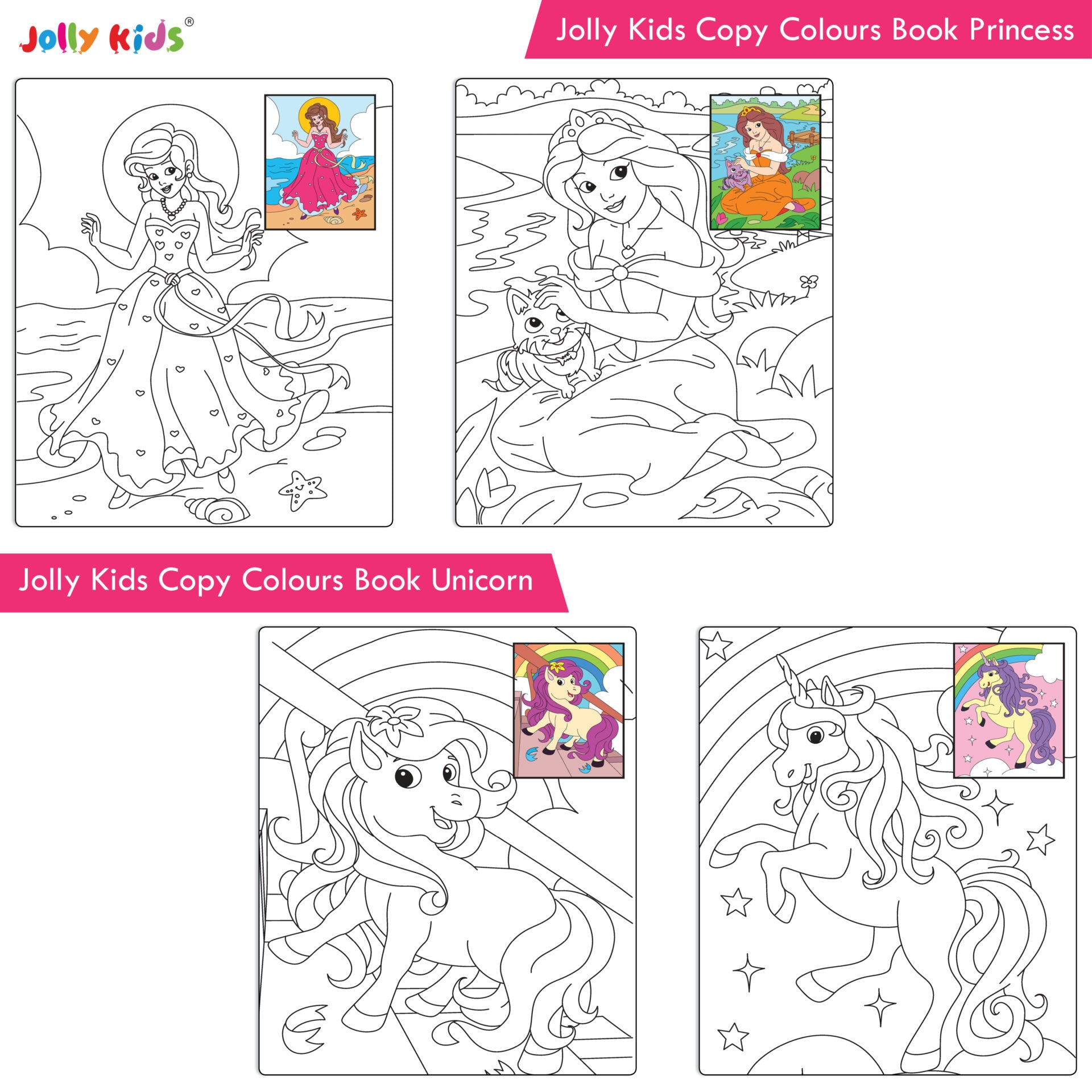 Jolly Kids®

Jolly Kids Copy Colours Book Princess

Jolly Kids Copy Colours Book Unicorn