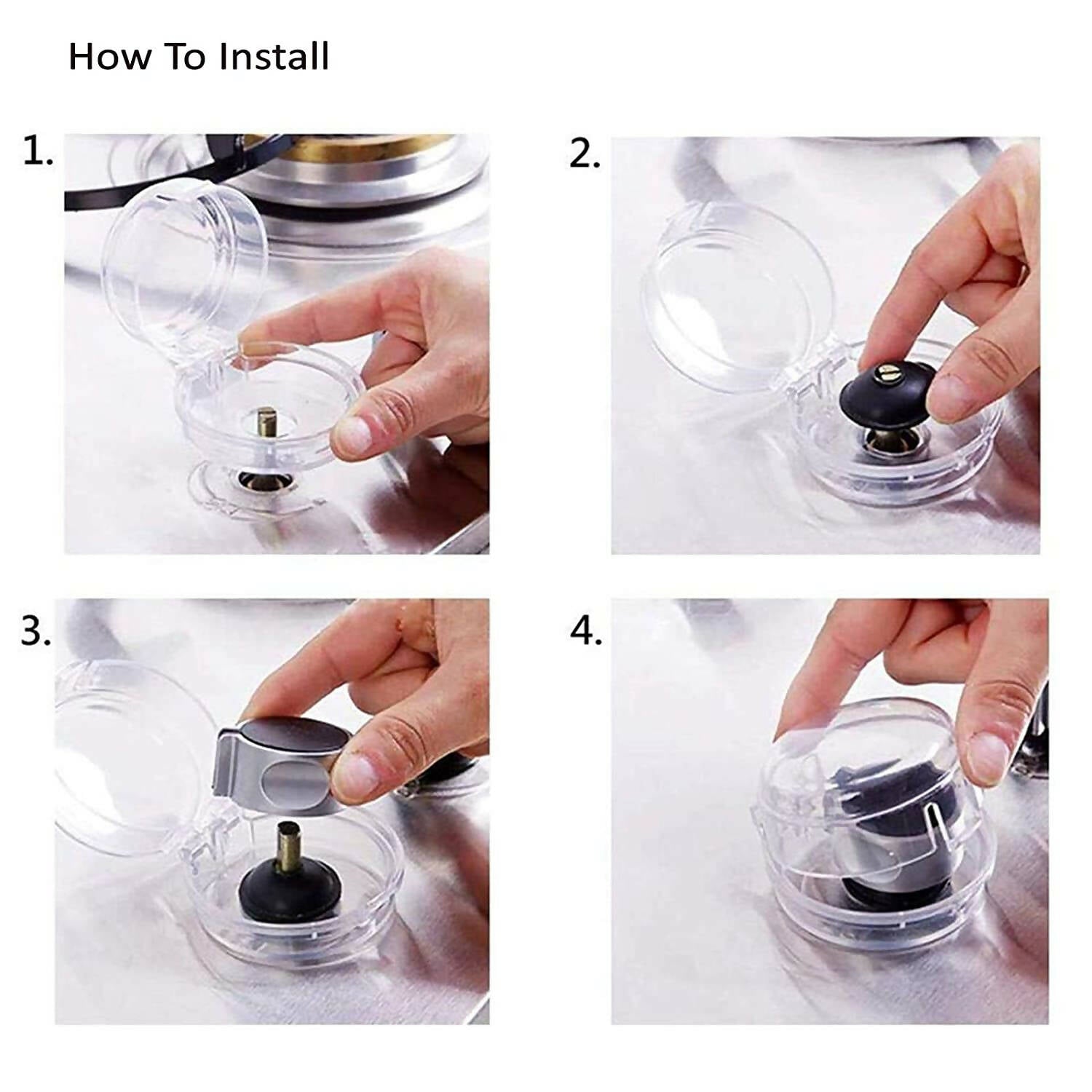 How To Install

1.

2.

3.

4.