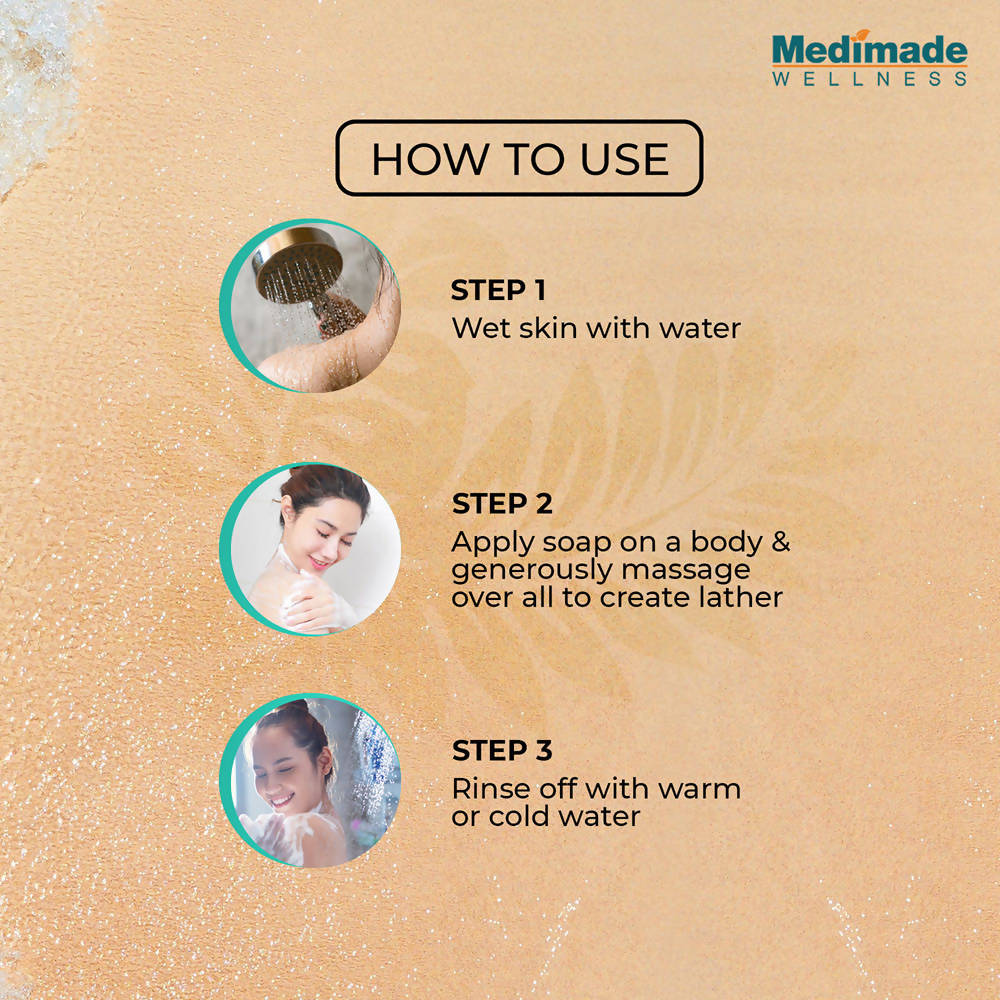 Medimade
WELLNESS

HOW TO USE

STEP 1
Wet skin with water

STEP 2
Apply soap on a body & generously massage over all to create lather

STEP 3
Rinse off with warm or cold water