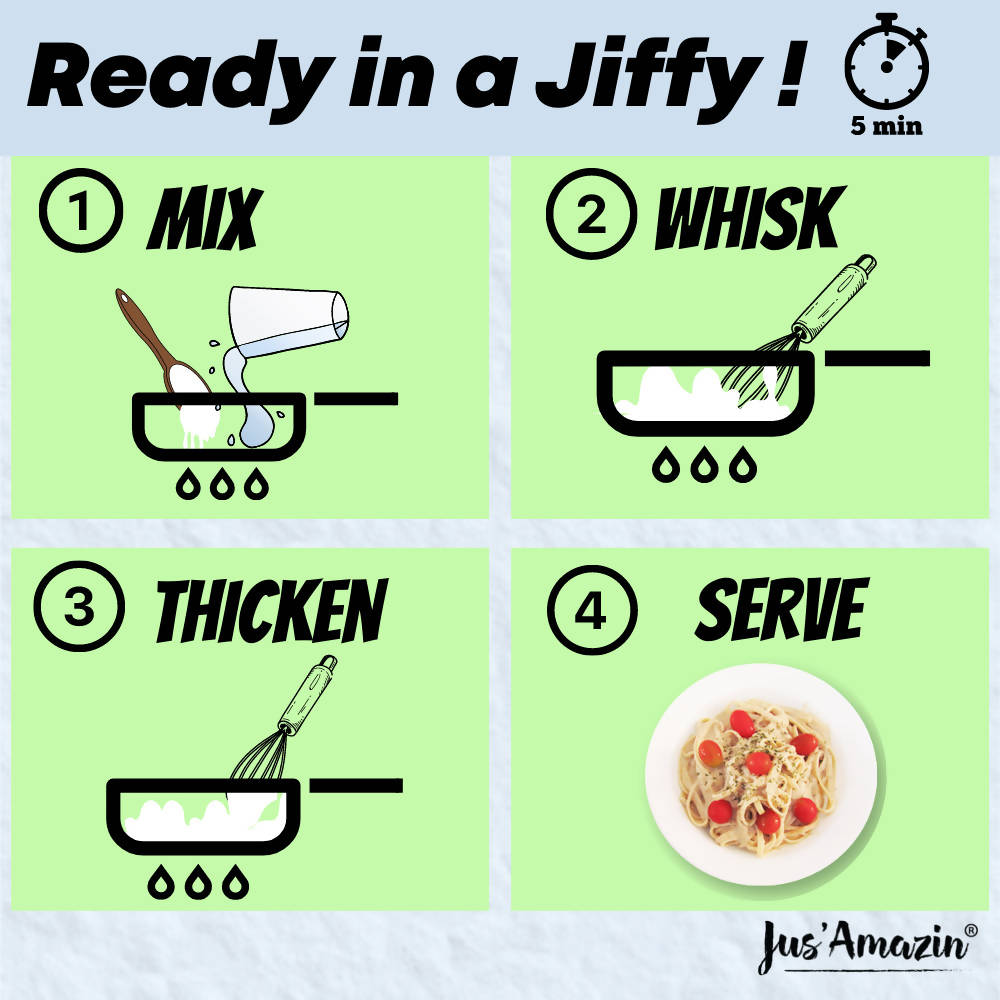 Ready in a Jiffy !

5 min

① MIX

② WHISK

③ THICKEN

④ SERVE

Jus'Amazin®