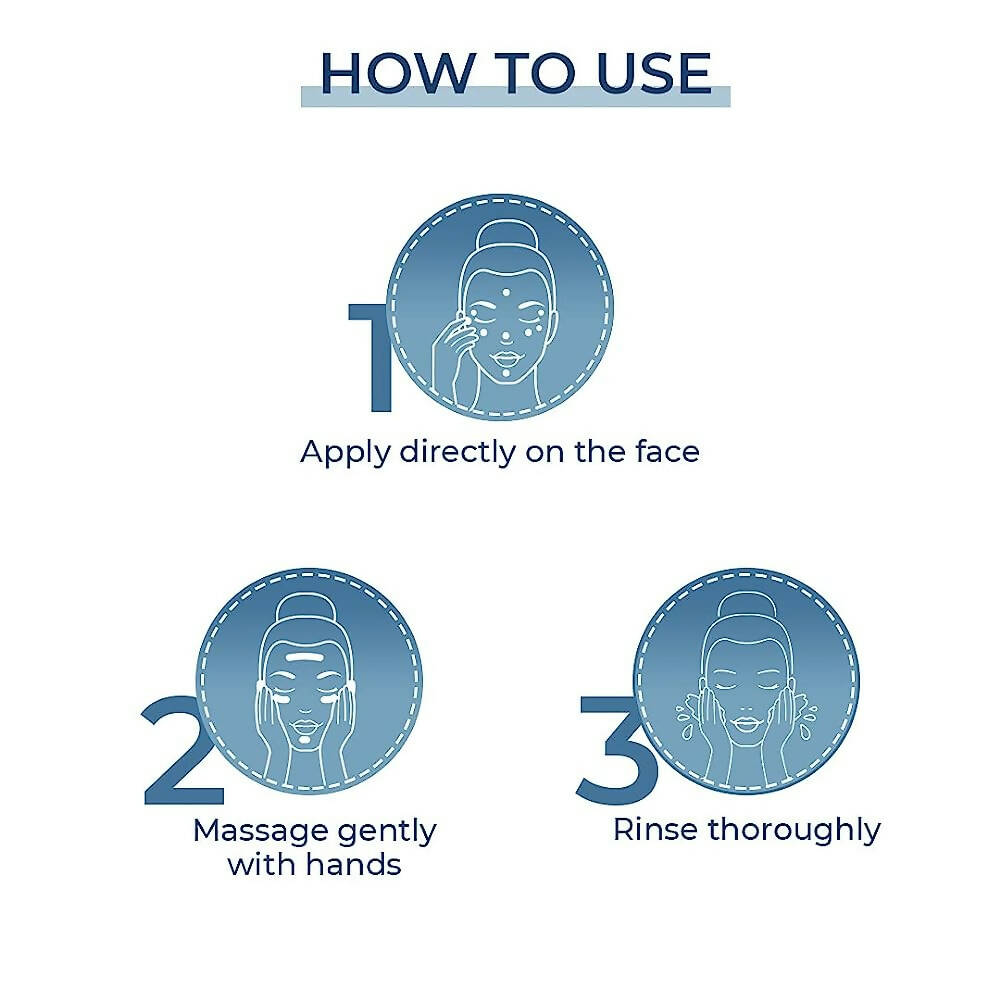 HOW TO USE

1
Apply directly on the face

2
Massage gently with hands

3
Rinse thoroughly