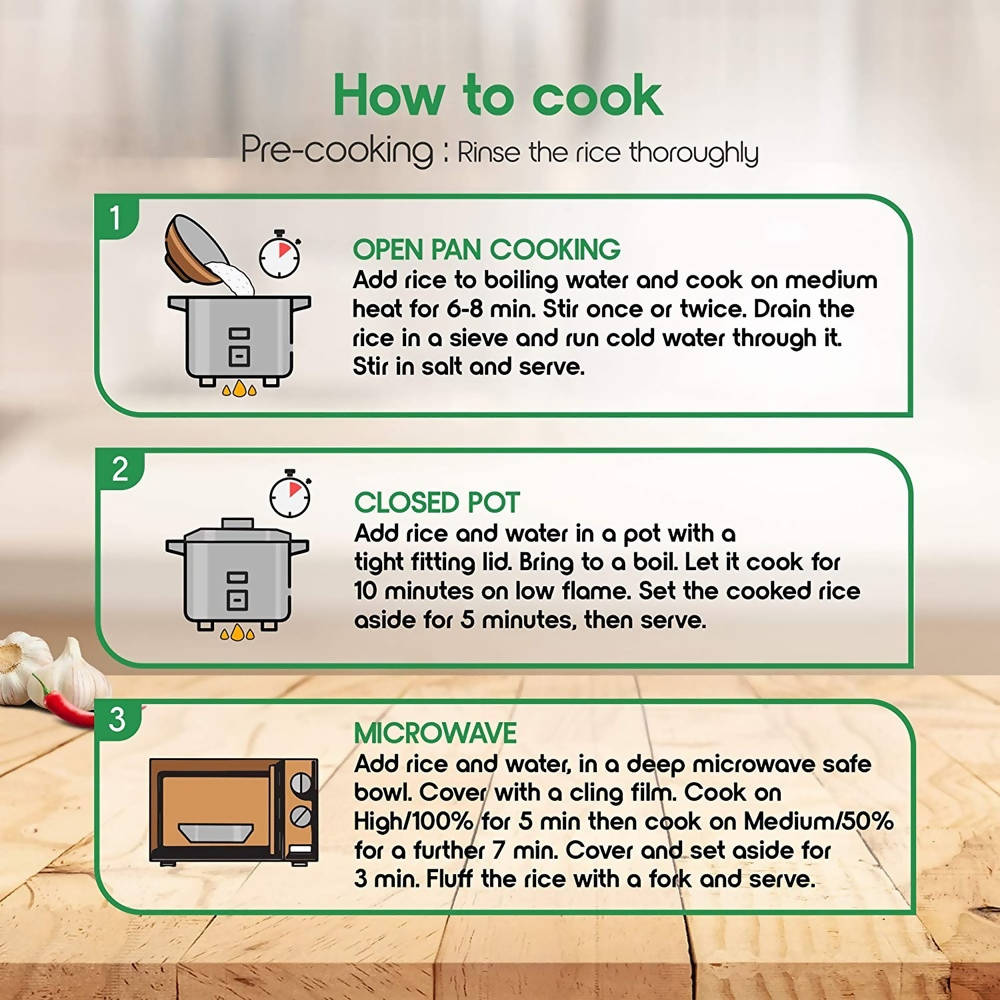 How to cook

Pre-cooking : Rinse the rice thoroughly

1

OPEN PAN COOKING
Add rice to boiling water and cook on medium heat for 6-8 min. Stir once or twice. Drain the rice in a sieve and run cold water through it. Stir in salt and serve.

2

CLOSED POT
Add rice and water in a pot with a tight fitting lid. Bring to a boil. Let it cook for 10 minutes on low flame. Set the cooked rice aside for 5 minutes, then serve.

3

MICROWAVE
Add rice and water, in a deep microwave safe bowl. Cover with a cling film. Cook on High/100% for 5 min then cook on Medium/50% for a further 7 min. Cover and set aside for 3 min. Fluff the rice with a fork and serve.