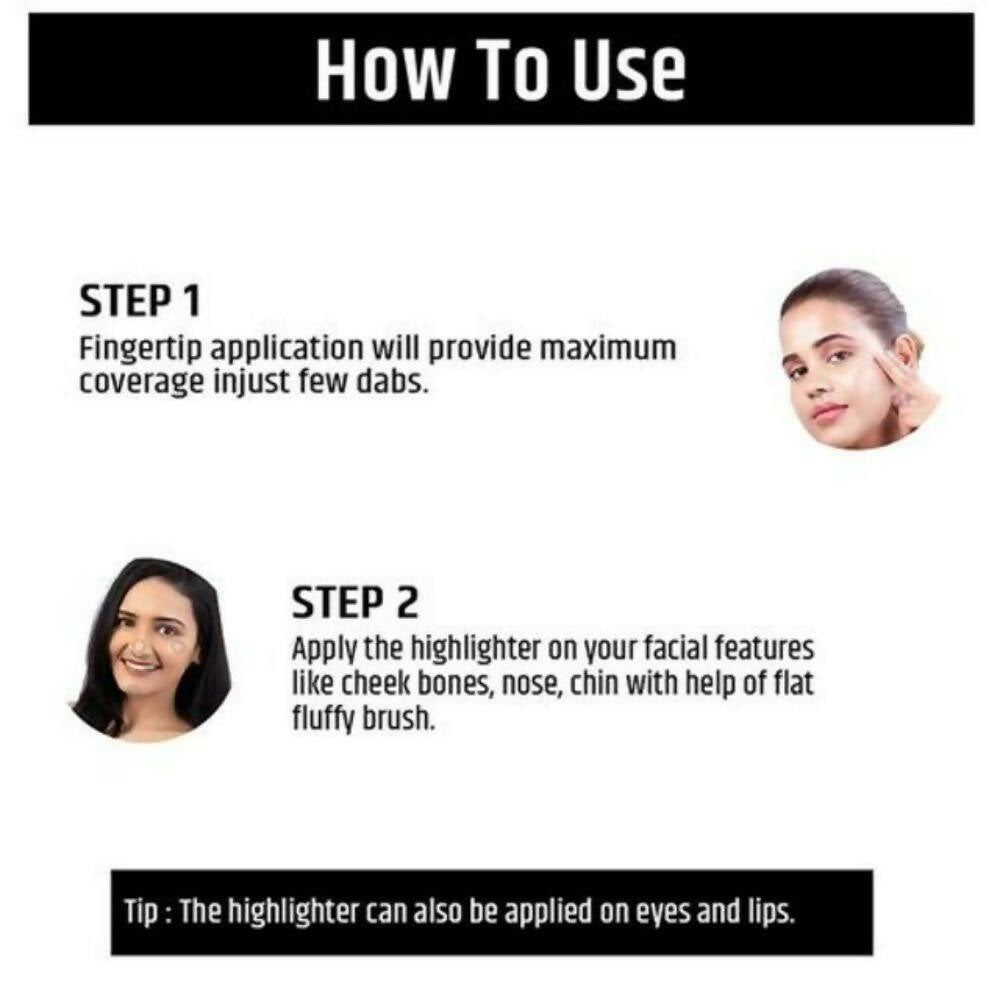 How To Use

STEP 1
Fingertip application will provide maximum coverage injust few dabs.

STEP 2
Apply the highlighter on your facial features like cheek bones, nose, chin with help of flat fluffy brush.

Tip : The highlighter can also be applied on eyes and lips.