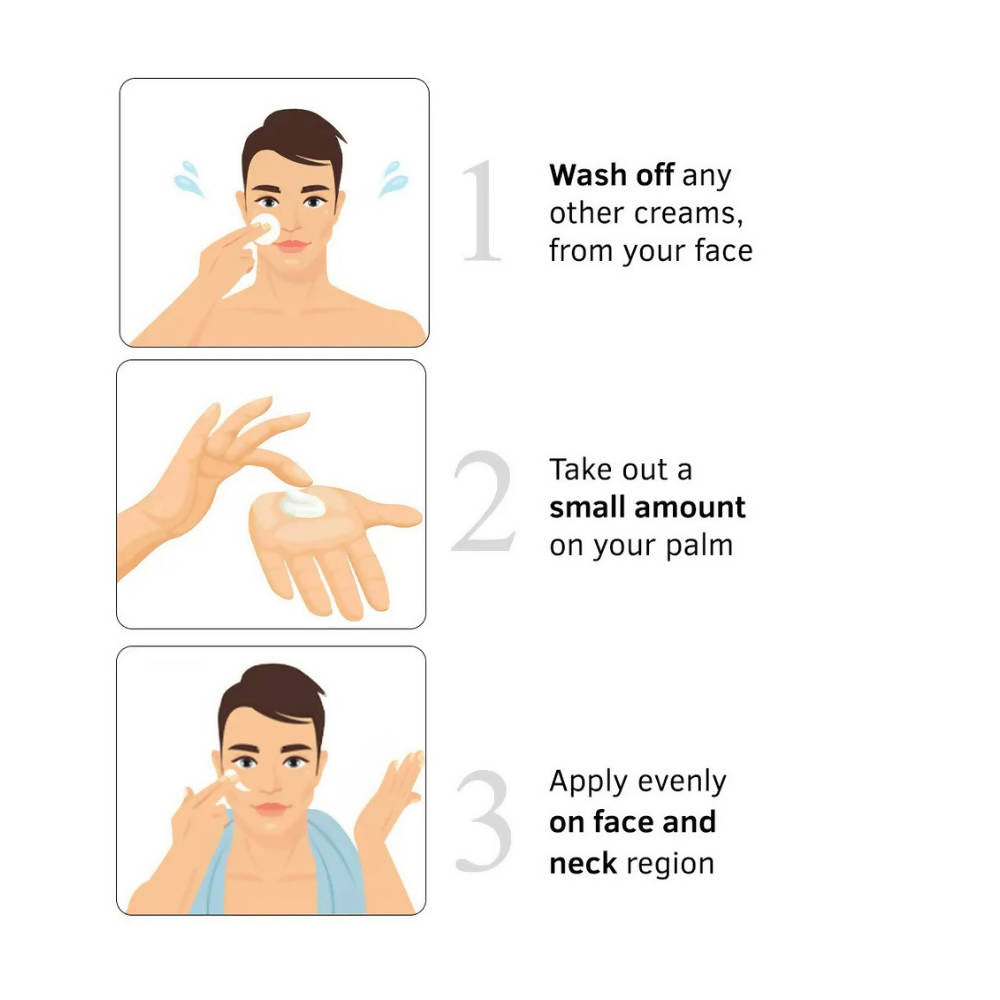 1 Wash off any other creams, from your face

2 Take out a small amount on your palm

3 Apply evenly on face and neck region