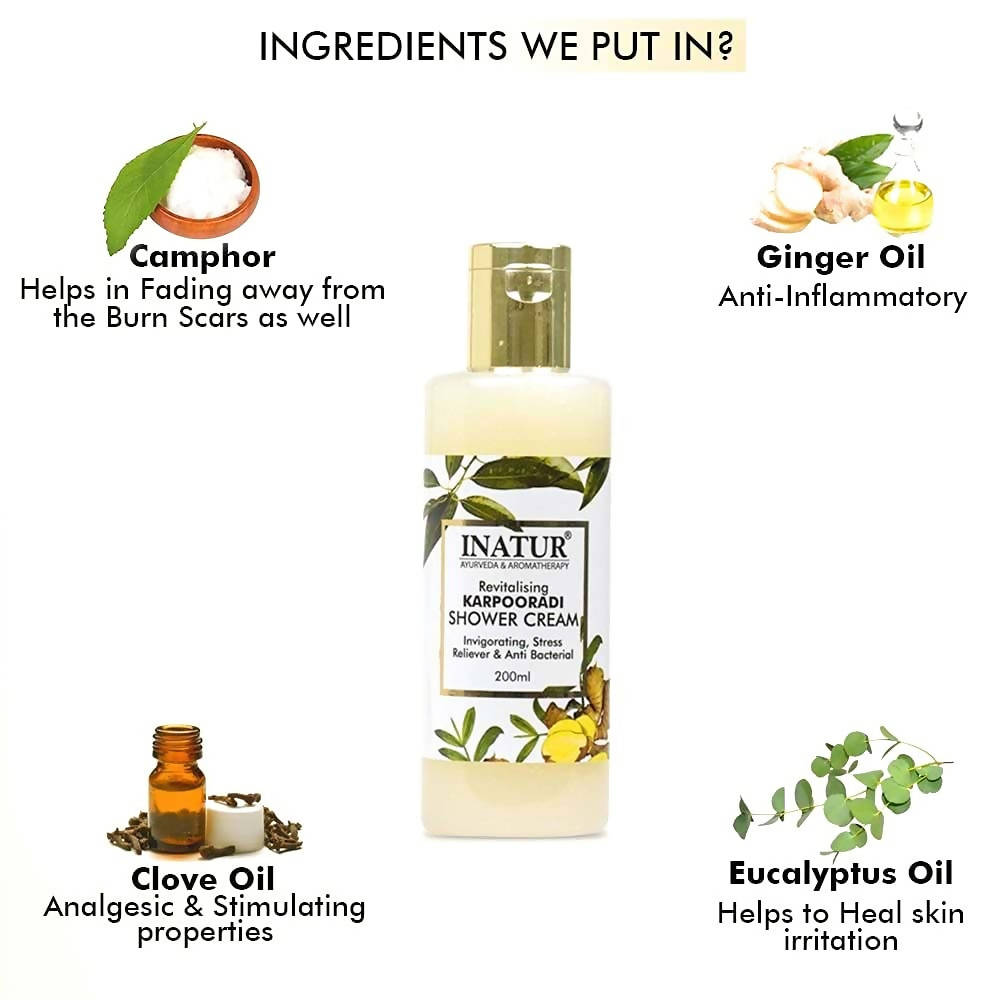 INGREDIENTS WE PUT IN?

Camphor
Helps in Fading away from the Burn Scars as well

Ginger Oil
Anti-Inflammatory

INATUR®
AYURVEDA & AROMATHERAPY
Revitalising
KARPOORADI
SHOWER CREAM
Invigorating, Stress Reliever & Anti Bacterial
200ml

Clove Oil
Analgesic & Stimulating properties

Eucalyptus Oil
Helps to Heal skin irritation