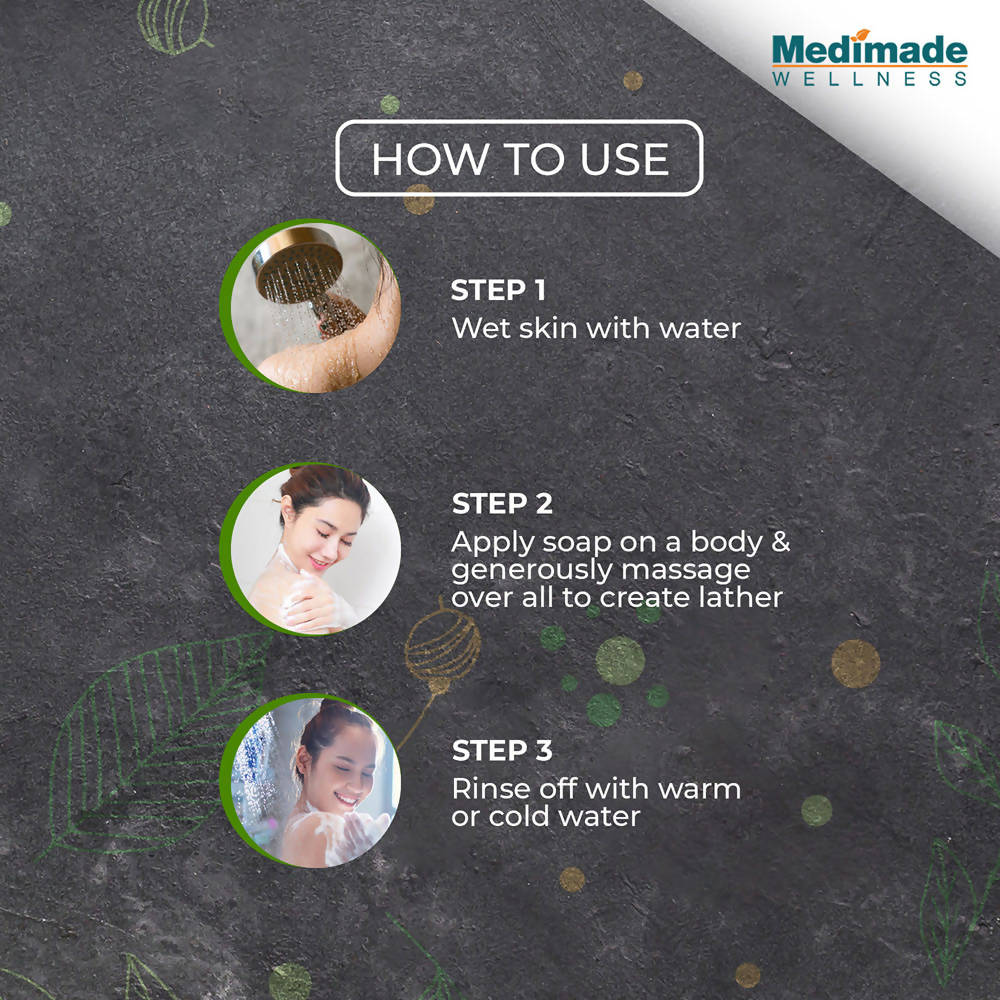 Medimade
WELLNESS

HOW TO USE

STEP 1
Wet skin with water

STEP 2
Apply soap on a body & generously massage over all to create lather

STEP 3
Rinse off with warm or cold water