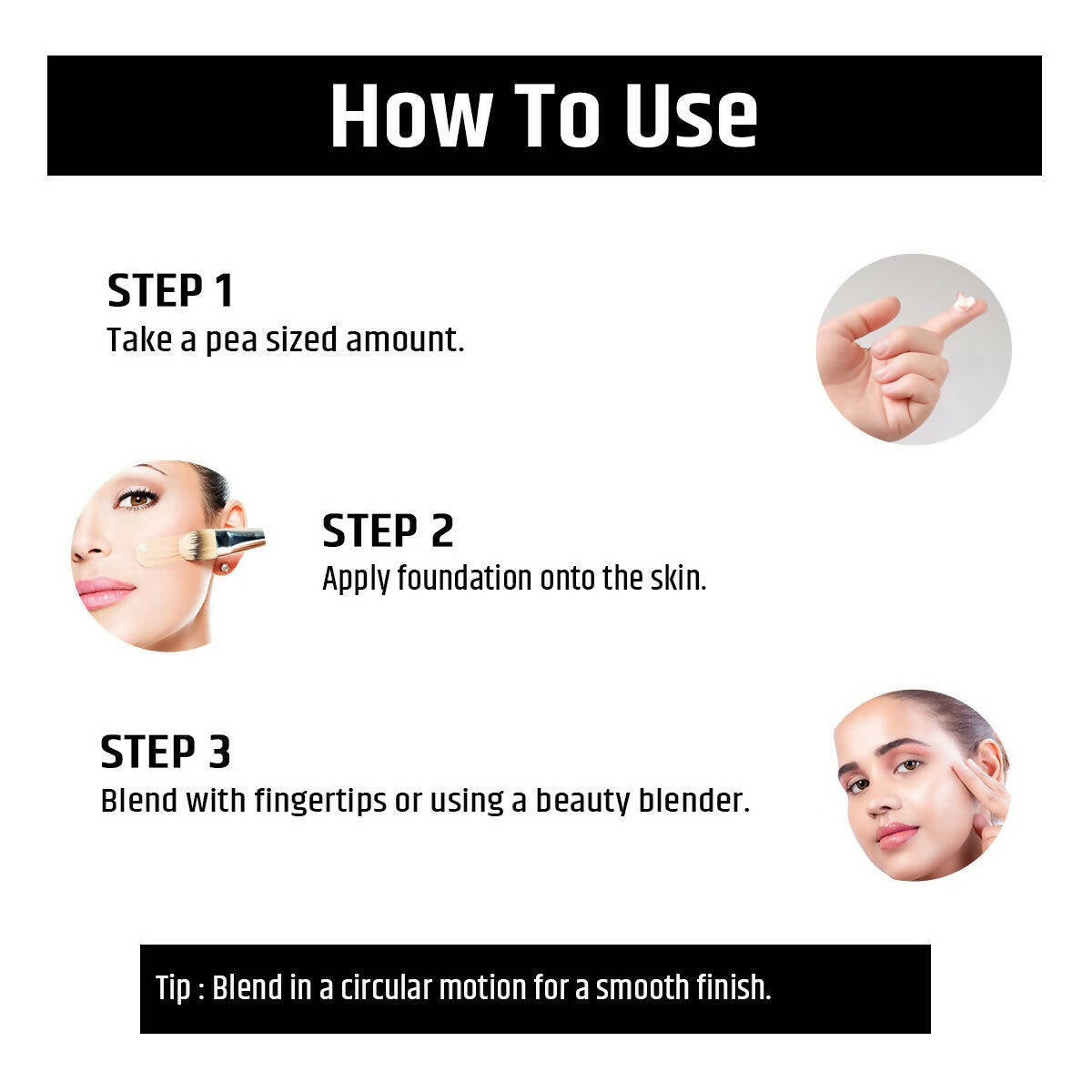 How To Use

STEP 1
Take a pea sized amount.

STEP 2
Apply foundation onto the skin.

STEP 3
Blend with fingertips or using a beauty blender.

Tip : Blend in a circular motion for a smooth finish.