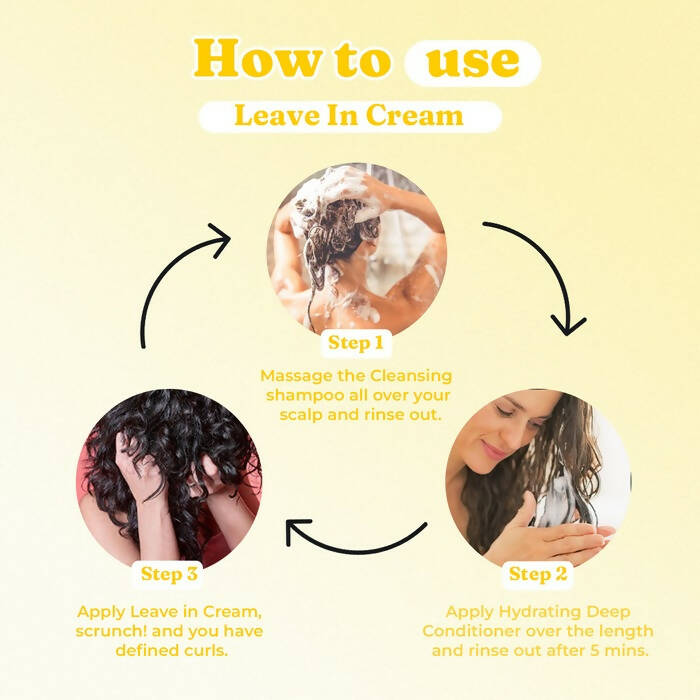 How to use

Leave In Cream

Step 1

Massage the Cleansing shampoo all over your scalp and rinse out.

Step 2

Apply Hydrating Deep Conditioner over the length and rinse out after 5 mins.

Step 3

Apply Leave in Cream, scrunch! and you have defined curls.