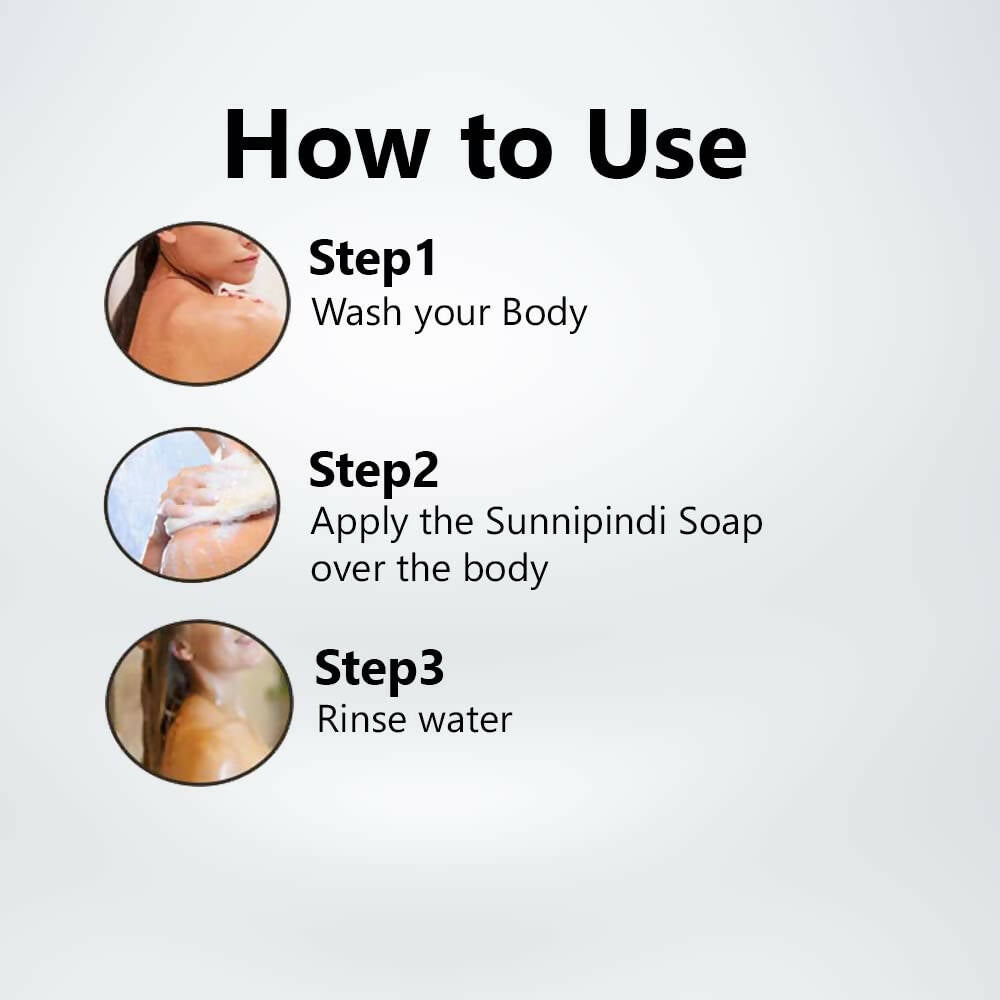 How to Use

Step1
Wash your Body

Step2
Apply the Sunnipindi Soap over the body

Step3
Rinse water