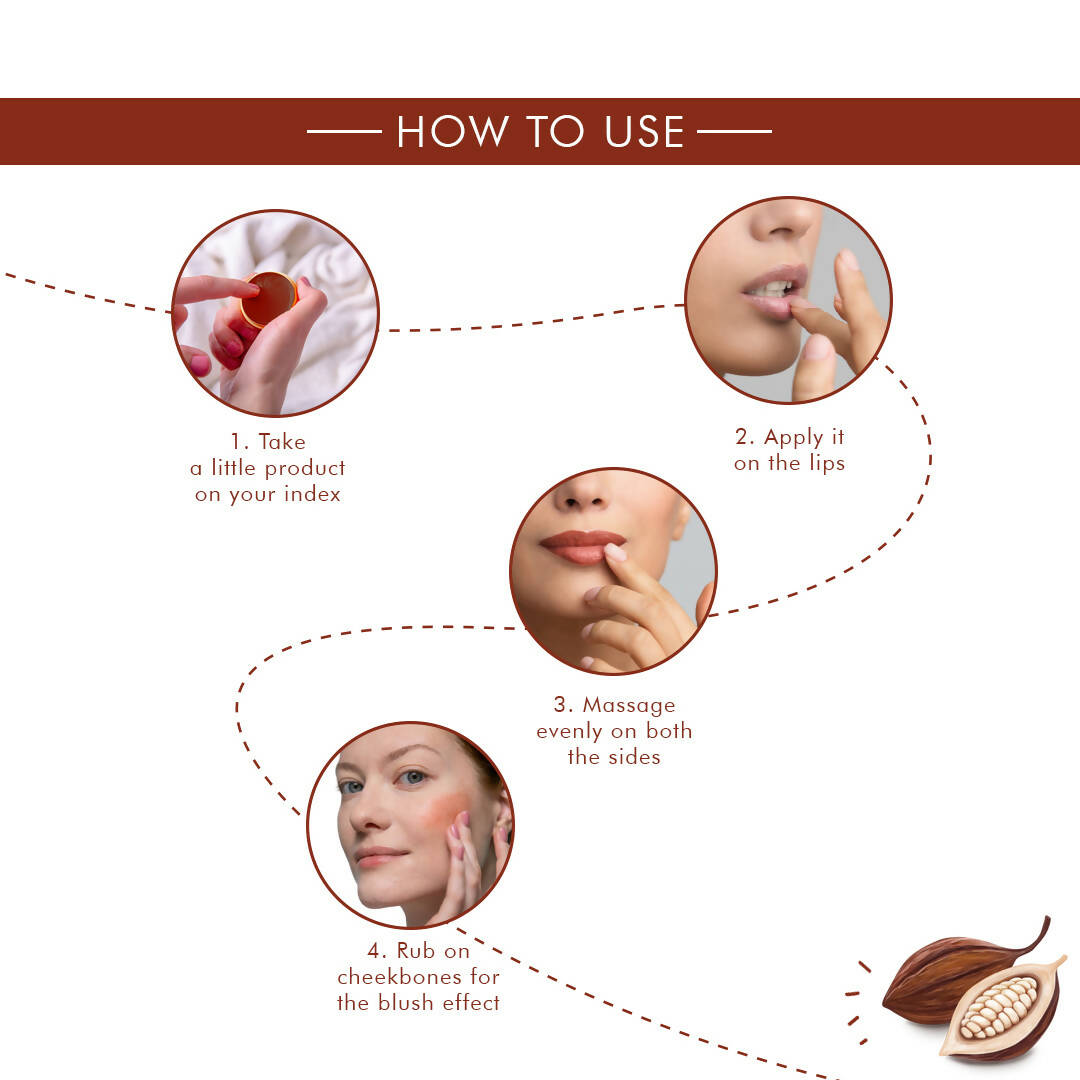 HOW TO USE

1. Take a little product on your index

2. Apply it on the lips

3. Massage evenly on both the sides

4. Rub on cheekbones for the blush effect