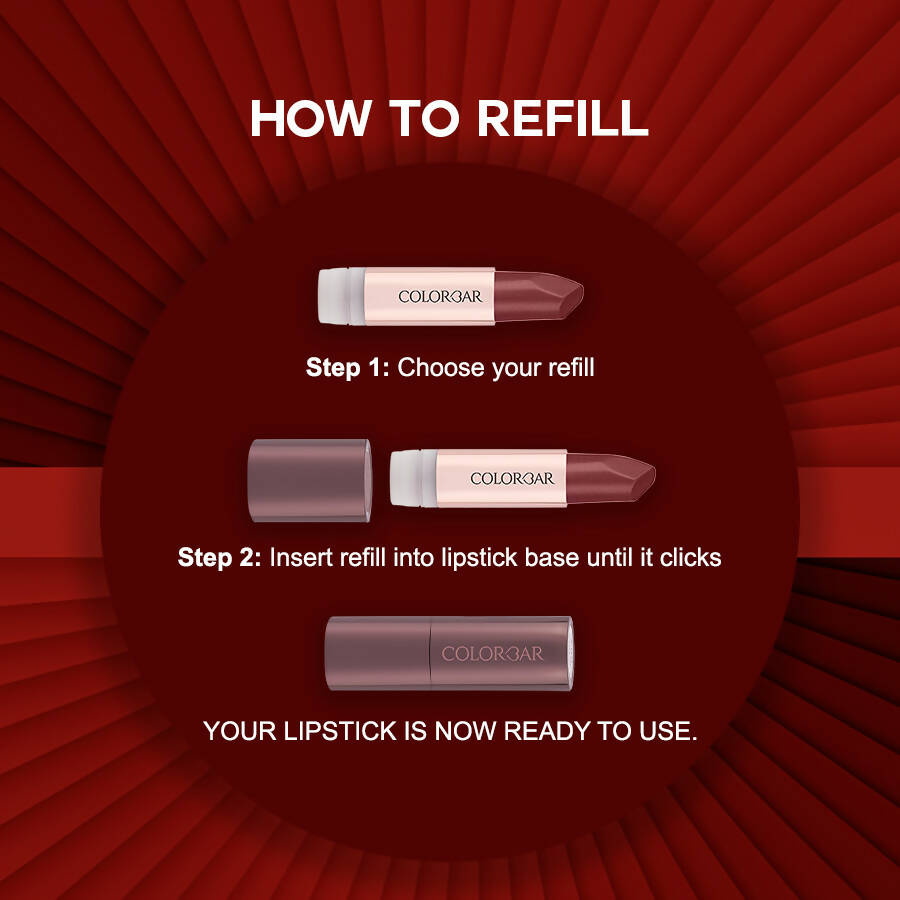 HOW TO REFILL

COLORBAR

Step 1: Choose your refill

COLORBAR

Step 2: Insert refill into lipstick base until it clicks

COLORBAR

YOUR LIPSTICK IS NOW READY TO USE.