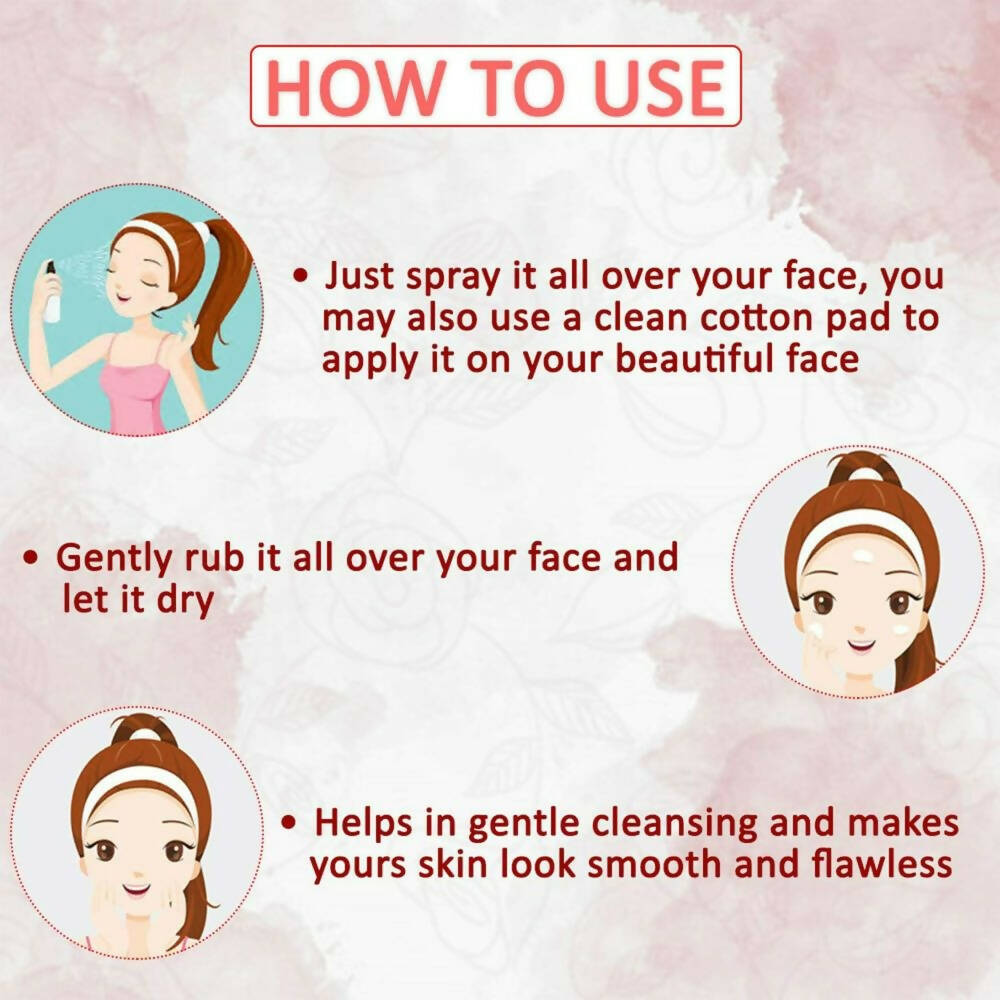 HOW TO USE

• Just spray it all over your face, you may also use a clean cotton pad to apply it on your beautiful face

• Gently rub it all over your face and let it dry

• Helps in gentle cleansing and makes yours skin look smooth and flawless