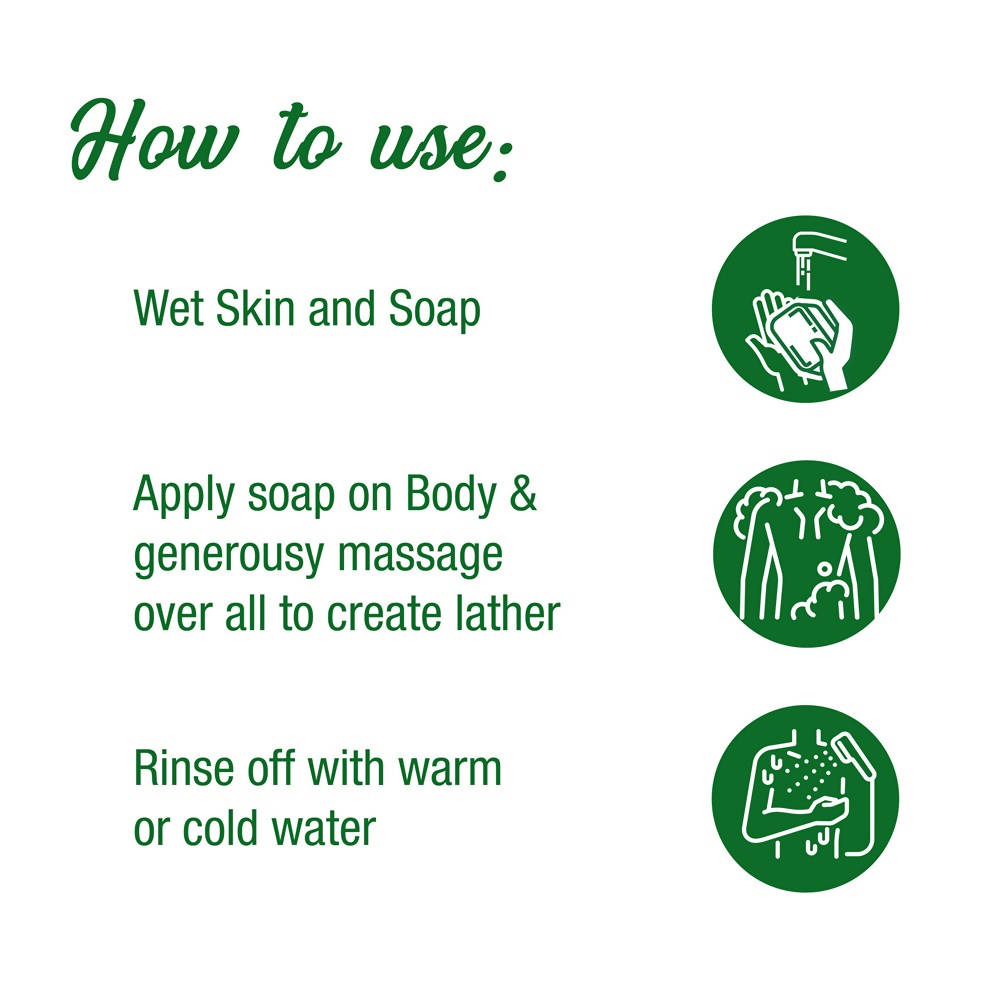 How to use:

Wet Skin and Soap

Apply soap on Body & generousy massage over all to create lather

Rinse off with warm or cold water