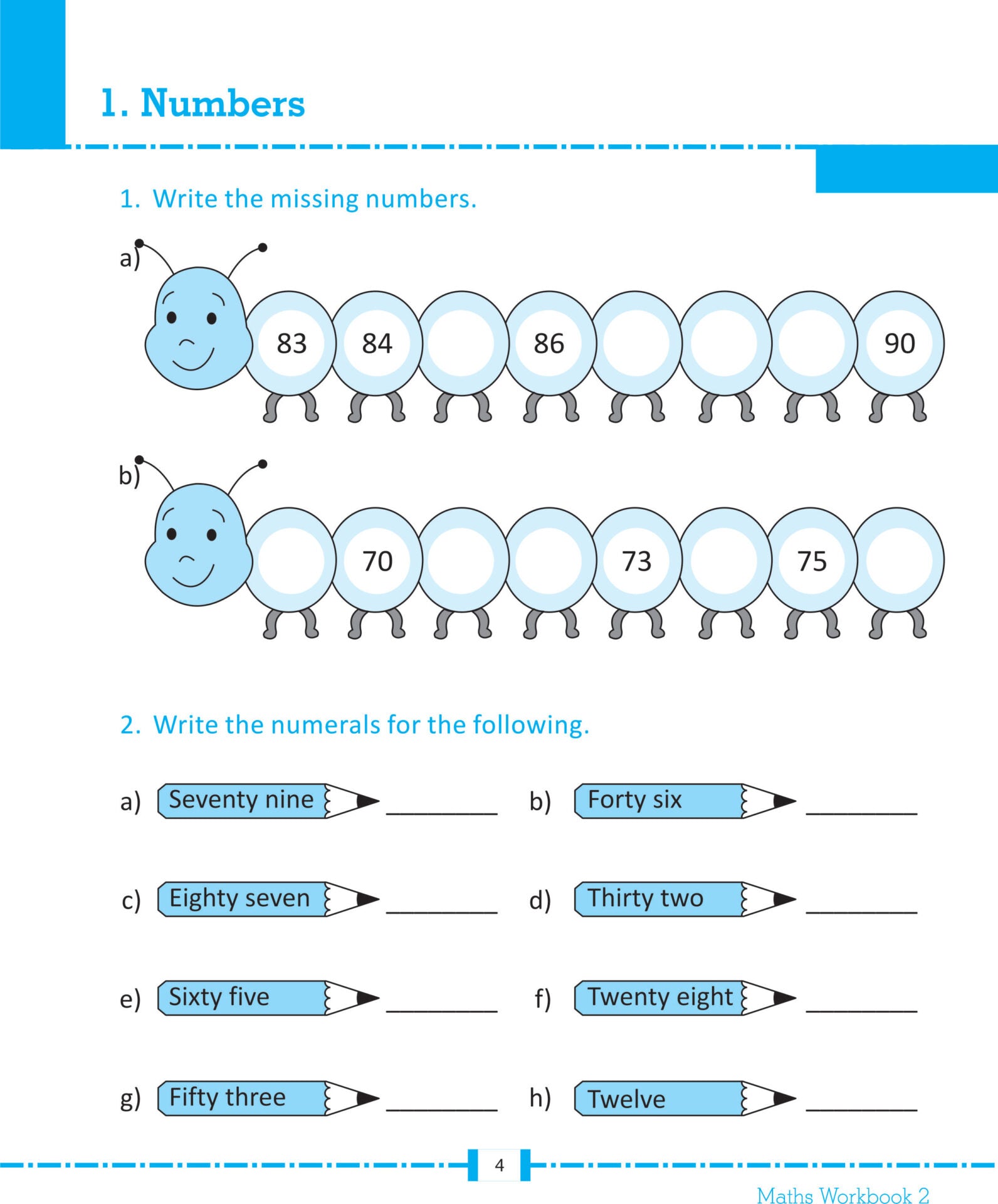 1. Numbers

1. Write the missing numbers.

a)

83 84 86 90

b)

70 73 75

2. Write the numerals for the following.

a) Seventy nine ________ b) Forty six ________

c) Eighty seven ________ d) Thirty two ________

e) Sixty five ________ f) Twenty eight ________

g) Fifty three ________ h) Twelve ________

4

Maths Workbook 2