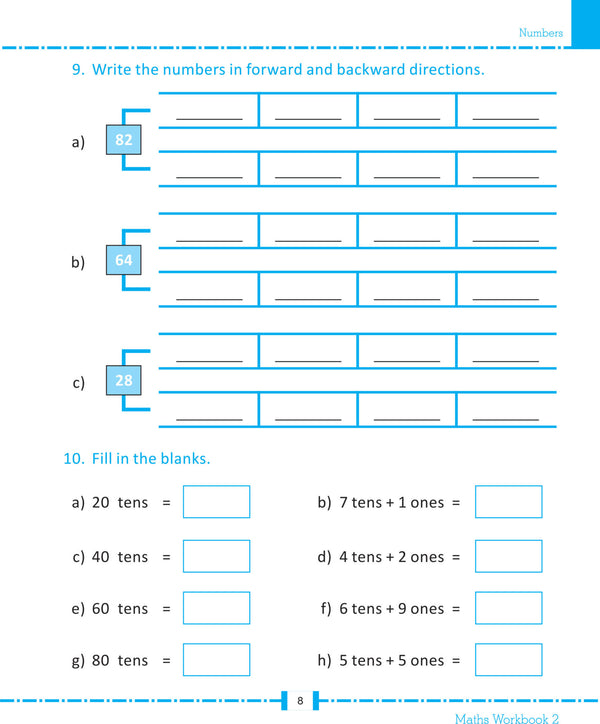 Numbers

9. Write the numbers in forward and backward directions.

a) 82

b) 64

c) 28

10. Fill in the blanks.

a) 20 tens =

b) 7 tens + 1 ones =

c) 40 tens =

d) 4 tens + 2 ones =

e) 60 tens =

f) 6 tens + 9 ones =

g) 80 tens =

h) 5 tens + 5 ones =

8

Maths Workbook 2