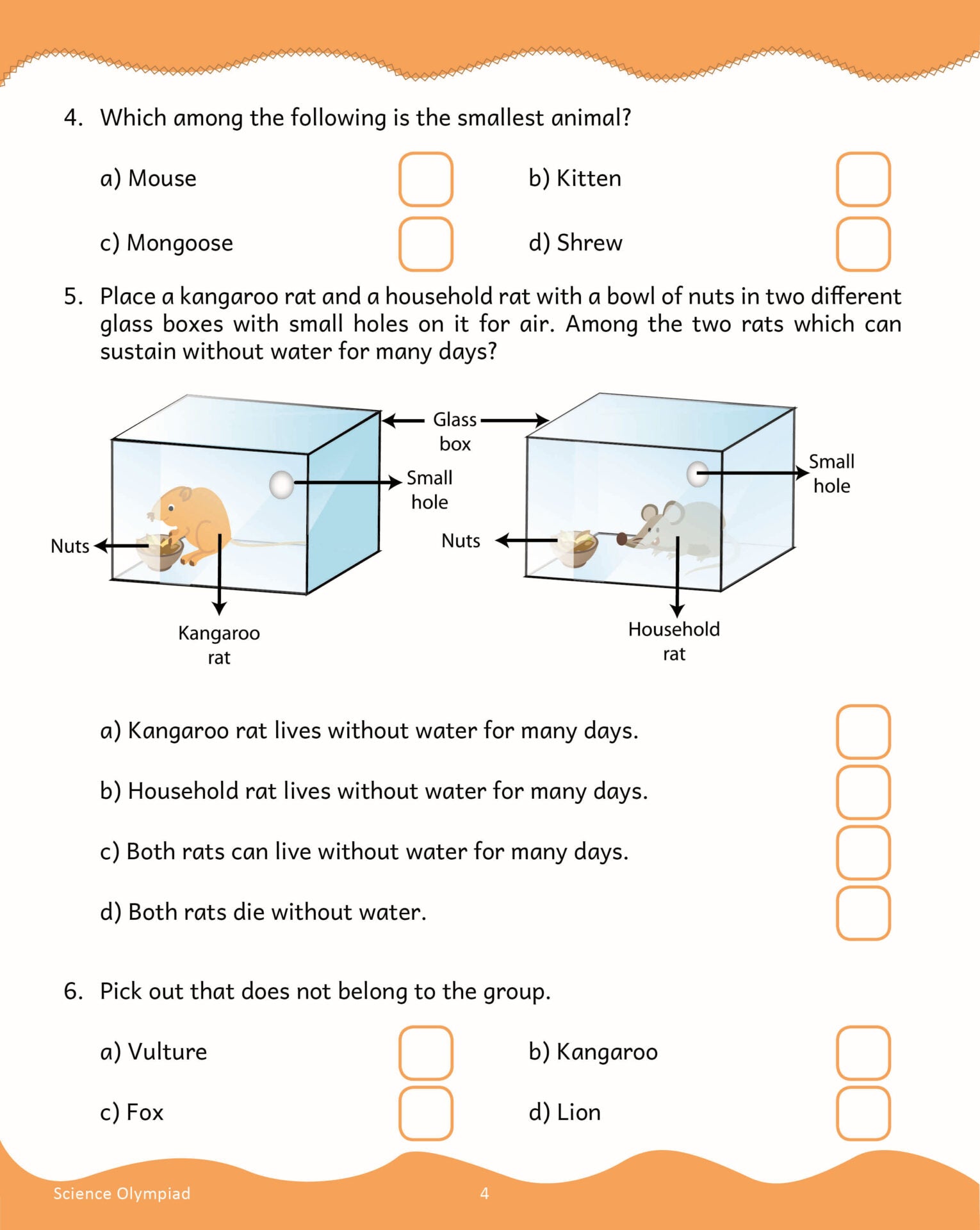 4. Which among the following is the smallest animal?

a) Mouse

b) Kitten

c) Mongoose

d) Shrew

5. Place a kangaroo rat and a household rat with a bowl of nuts in two different glass boxes with small holes on it for air. Among the two rats which can sustain without water for many days?

Glass box

Small hole

Nuts

Kangaroo rat

Small hole

Nuts

Household rat

a) Kangaroo rat lives without water for many days.

b) Household rat lives without water for many days.

c) Both rats can live without water for many days.

d) Both rats die without water.

6. Pick out that does not belong to the group.

a) Vulture

b) Kangaroo

c) Fox

d) Lion

Science Olympiad

4