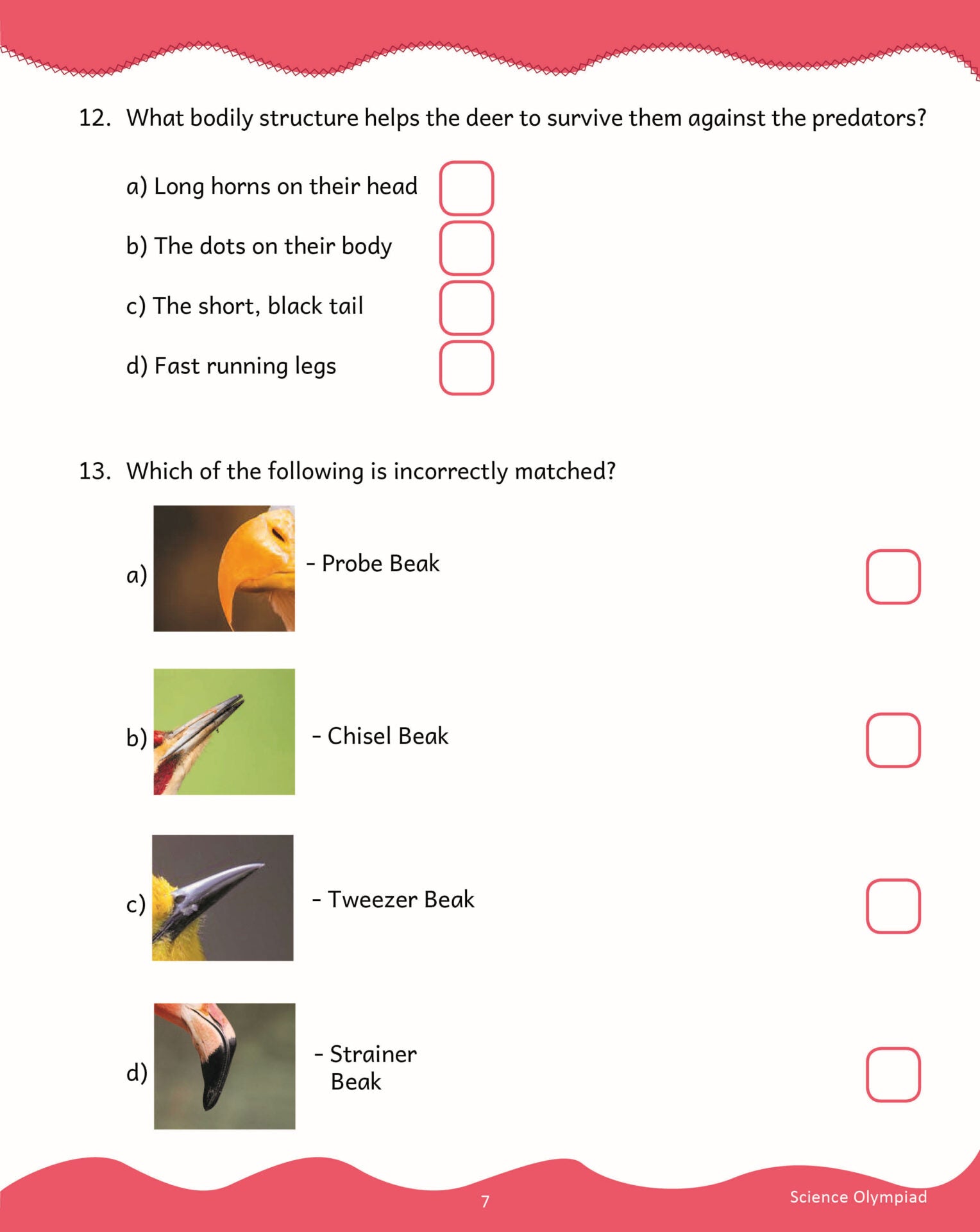 12. What bodily structure helps the deer to survive them against the predators?

a) Long horns on their head

b) The dots on their body

c) The short, black tail

d) Fast running legs

13. Which of the following is incorrectly matched?

a) - Probe Beak

b) - Chisel Beak

c) - Tweezer Beak

d) - Strainer Beak

7

Science Olympiad