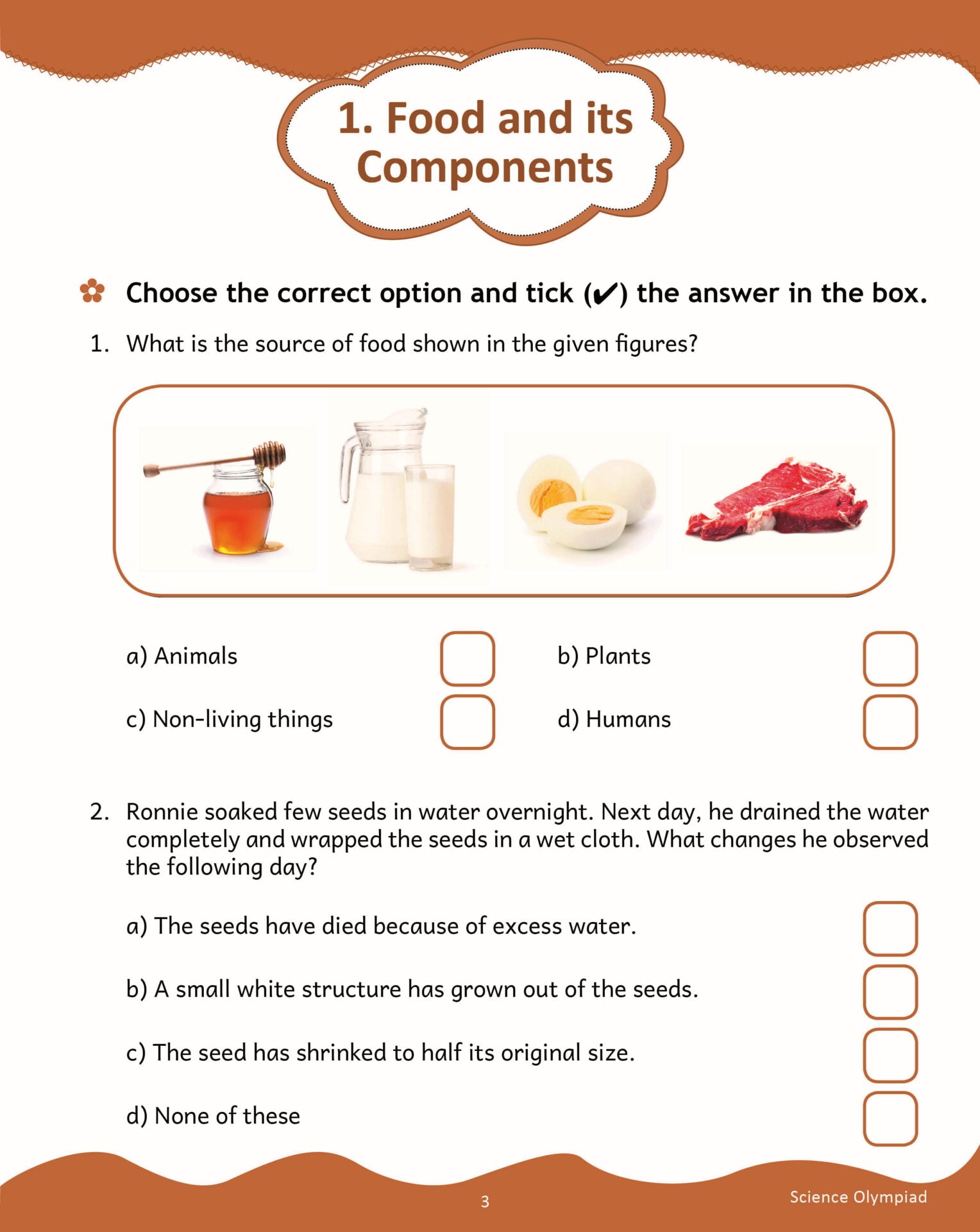 1. Food and its Components

Choose the correct option and tick (✔) the answer in the box.

1. What is the source of food shown in the given figures?

a) Animals

b) Plants

c) Non-living things

d) Humans

2. Ronnie soaked few seeds in water overnight. Next day, he drained the water completely and wrapped the seeds in a wet cloth. What changes he observed the following day?

a) The seeds have died because of excess water.

b) A small white structure has grown out of the seeds.

c) The seed has shrinked to half its original size.

d) None of these

3

Science Olympiad