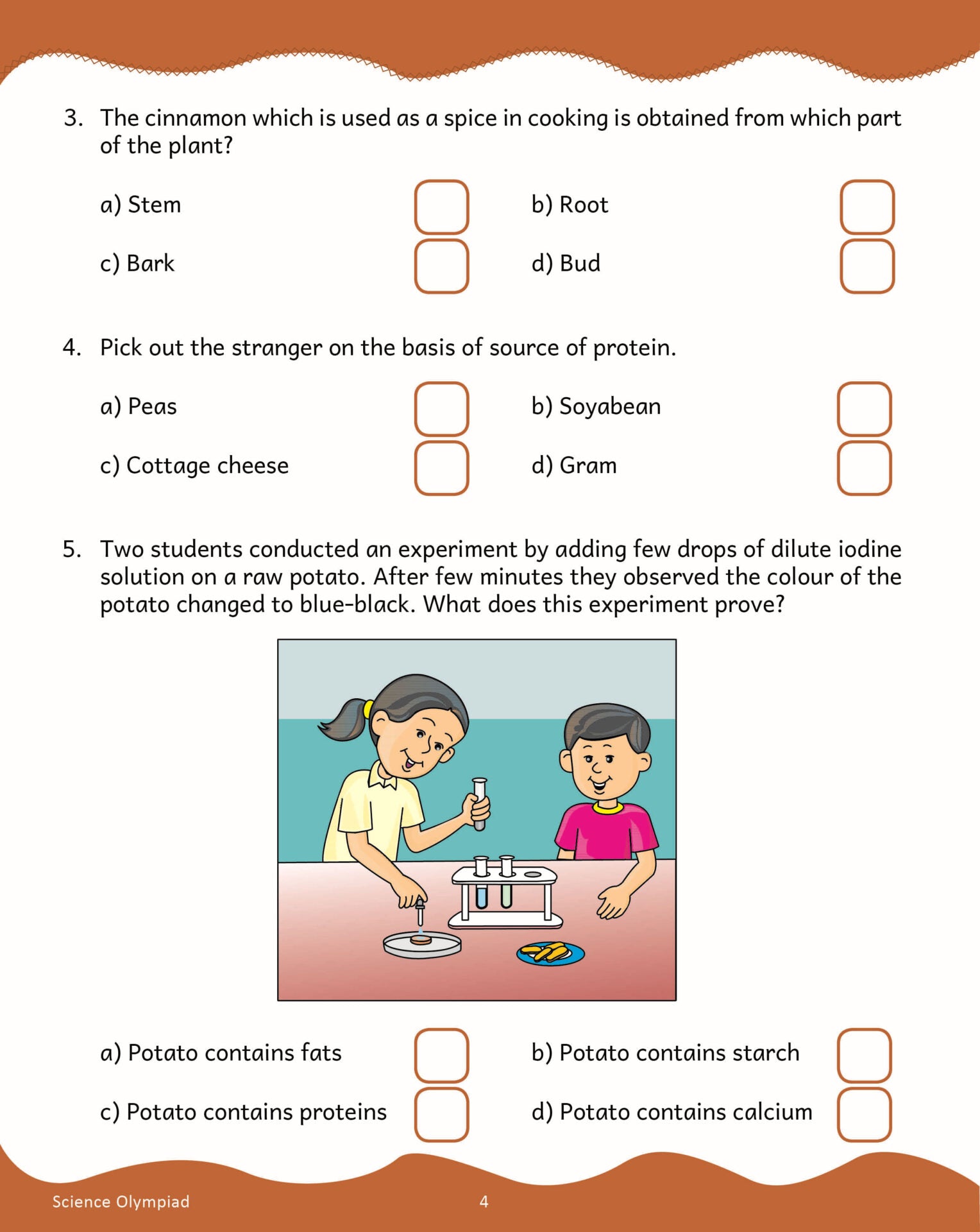 3. The cinnamon which is used as a spice in cooking is obtained from which part of the plant?

a) Stem

b) Root

c) Bark

d) Bud

4. Pick out the stranger on the basis of source of protein.

a) Peas

b) Soyabean

c) Cottage cheese

d) Gram

5. Two students conducted an experiment by adding few drops of dilute iodine solution on a raw potato. After few minutes they observed the colour of the potato changed to blue-black. What does this experiment prove?

a) Potato contains fats

b) Potato contains starch

c) Potato contains proteins

d) Potato contains calcium

Science Olympiad

4