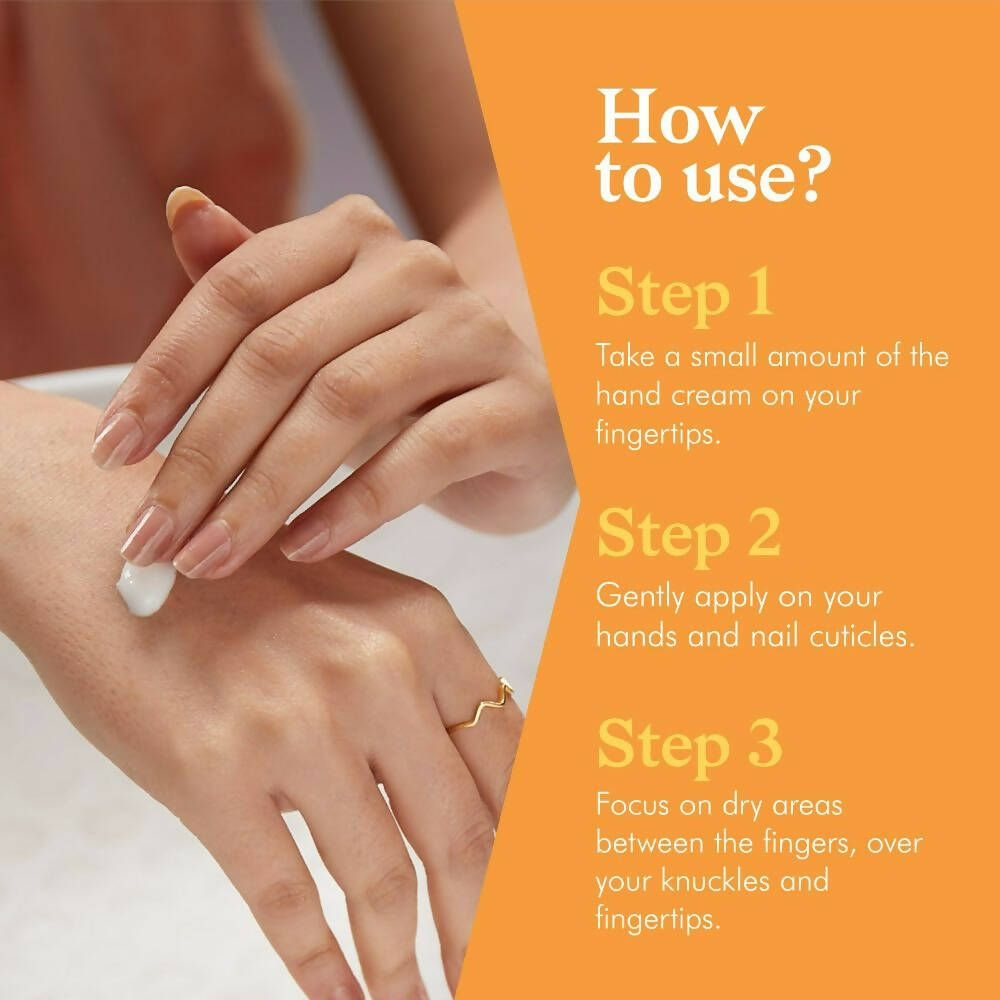 How to use?

Step 1

Take a small amount of the hand cream on your fingertips.

Step 2

Gently apply on your hands and nail cuticles.

Step 3

Focus on dry areas between the fingers, over your knuckles and fingertips.