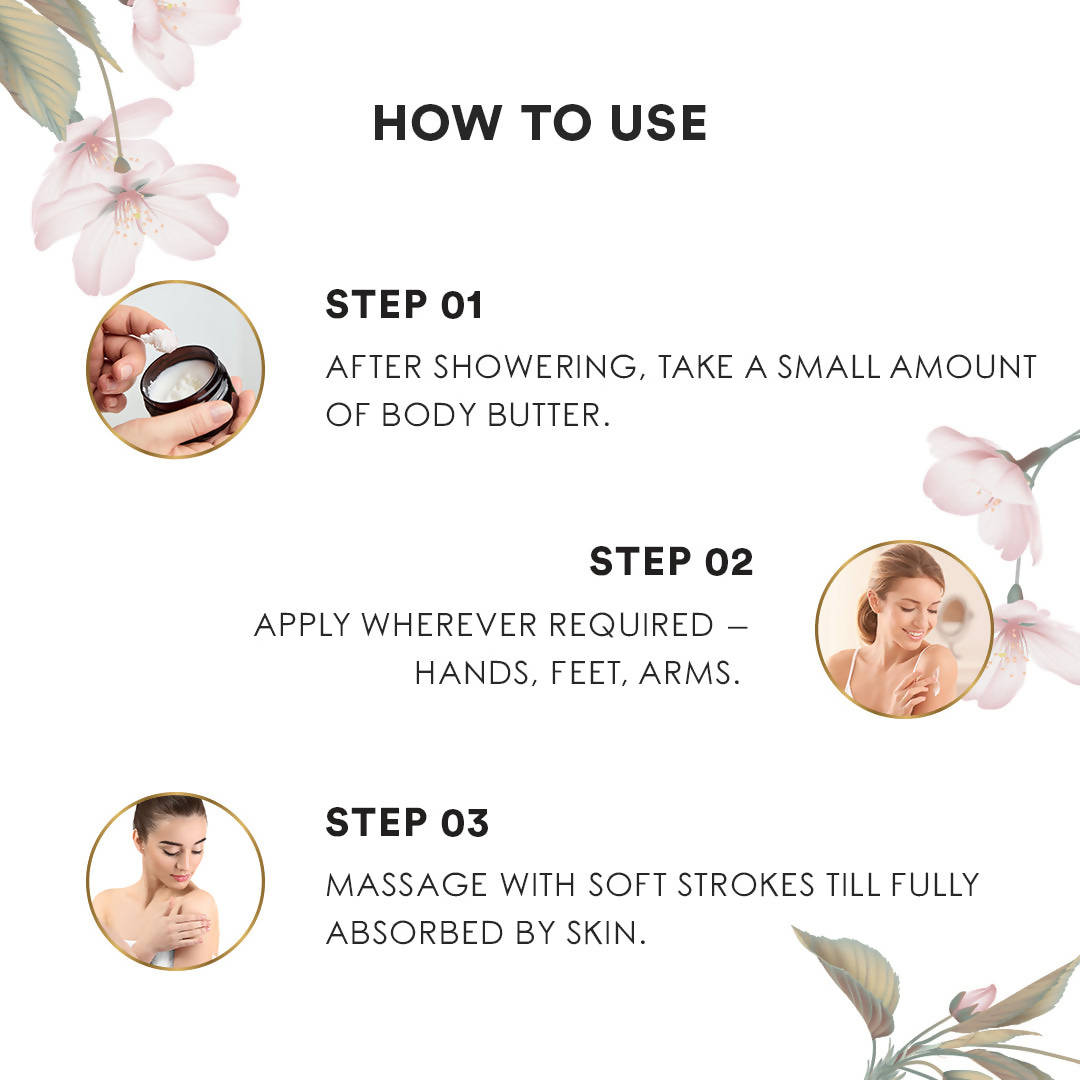 HOW TO USE

STEP 01

AFTER SHOWERING, TAKE A SMALL AMOUNT OF BODY BUTTER.

STEP 02

APPLY WHEREVER REQUIRED – HANDS, FEET, ARMS.

STEP 03

MASSAGE WITH SOFT STROKES TILL FULLY ABSORBED BY SKIN.