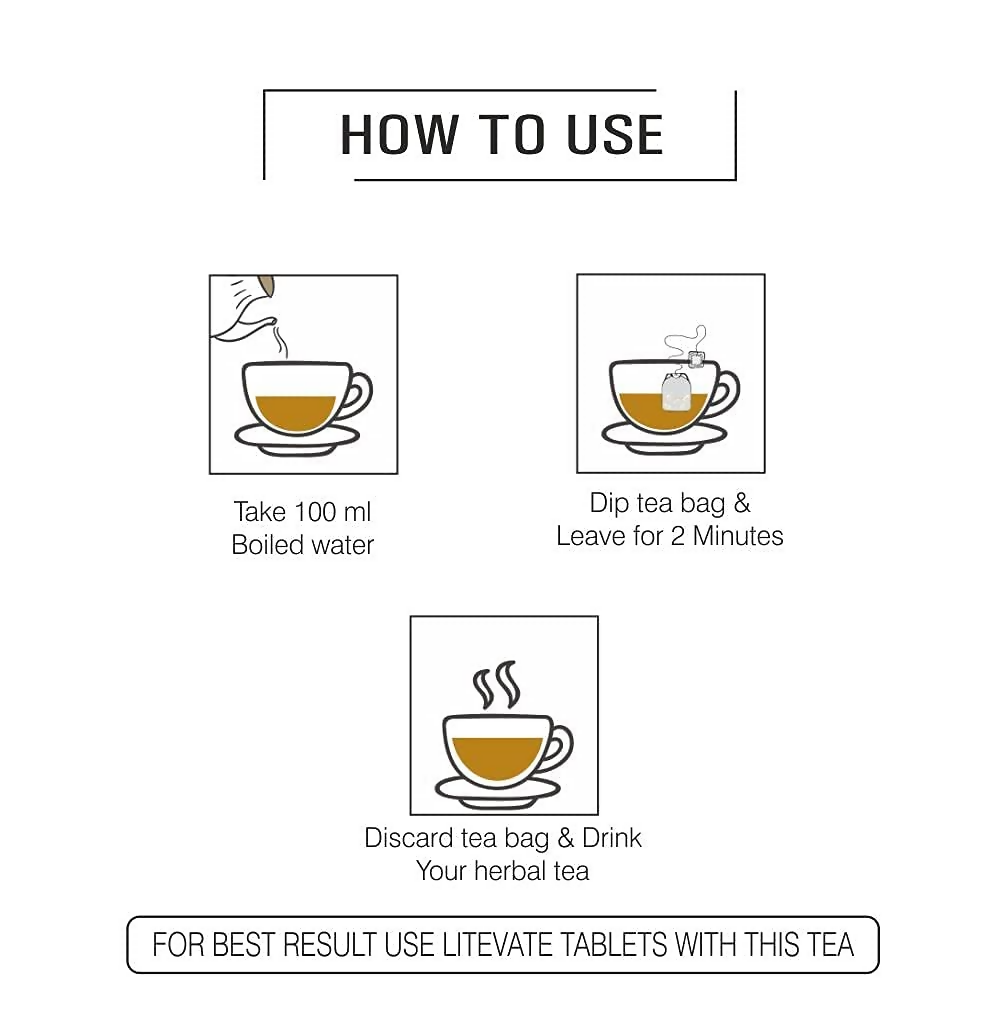 HOW TO USE

Take 100 ml
Boiled water

Dip tea bag &
Leave for 2 Minutes

Discard tea bag & Drink
Your herbal tea

FOR BEST RESULT USE LITEVATE TABLETS WITH THIS TEA