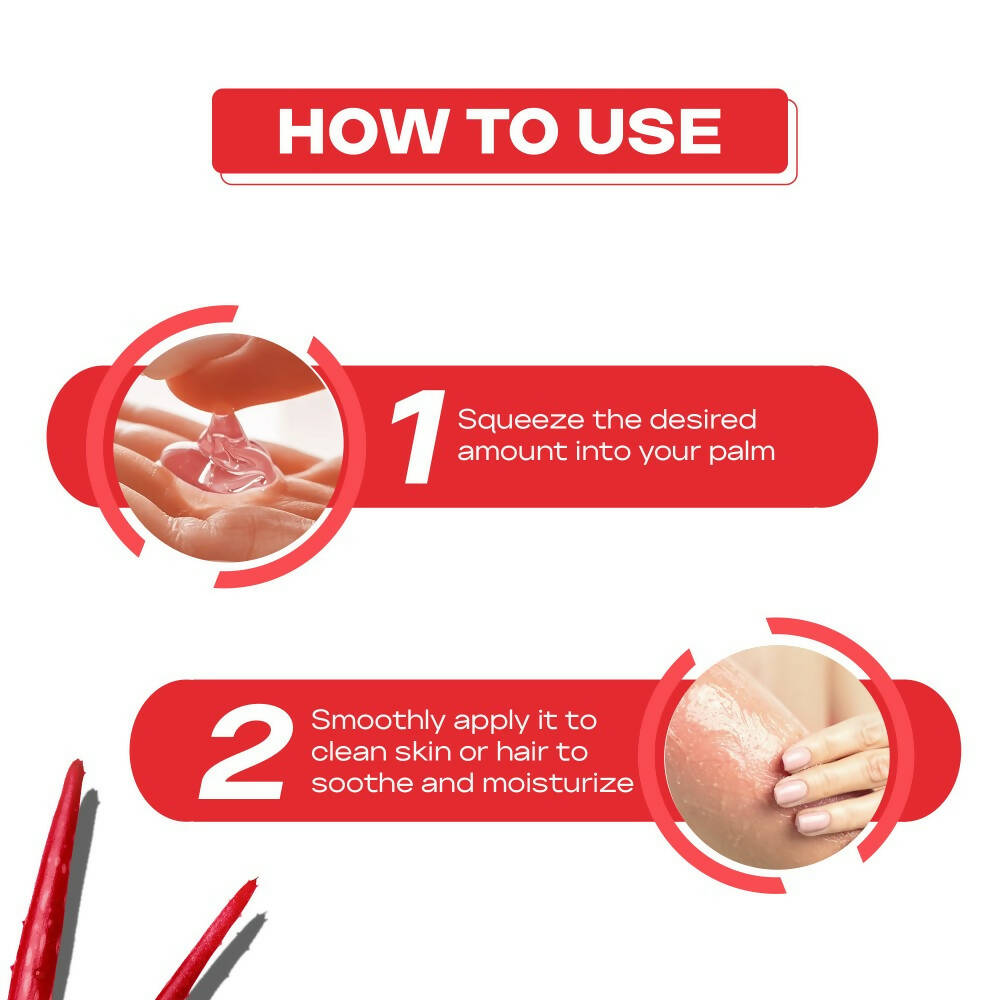 HOW TO USE

1 Squeeze the desired amount into your palm

2 Smoothly apply it to clean skin or hair to soothe and moisturize