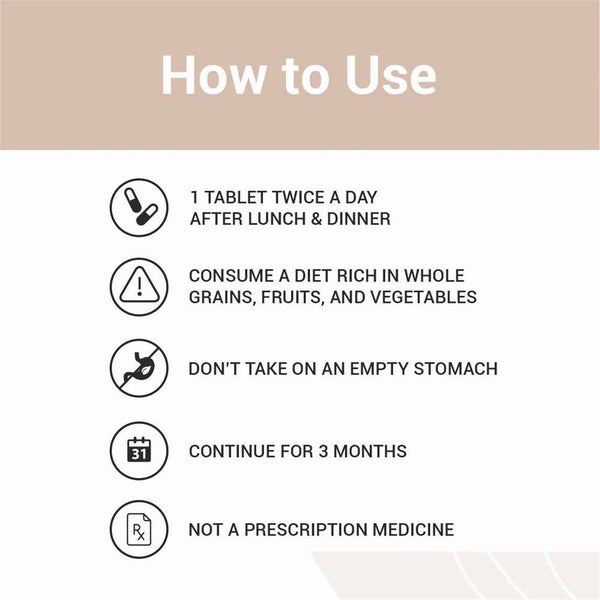 How to Use

1 TABLET TWICE A DAY AFTER LUNCH & DINNER

CONSUME A DIET RICH IN WHOLE GRAINS, FRUITS, AND VEGETABLES

DON'T TAKE ON AN EMPTY STOMACH

31

CONTINUE FOR 3 MONTHS

Rx

NOT A PRESCRIPTION MEDICINE